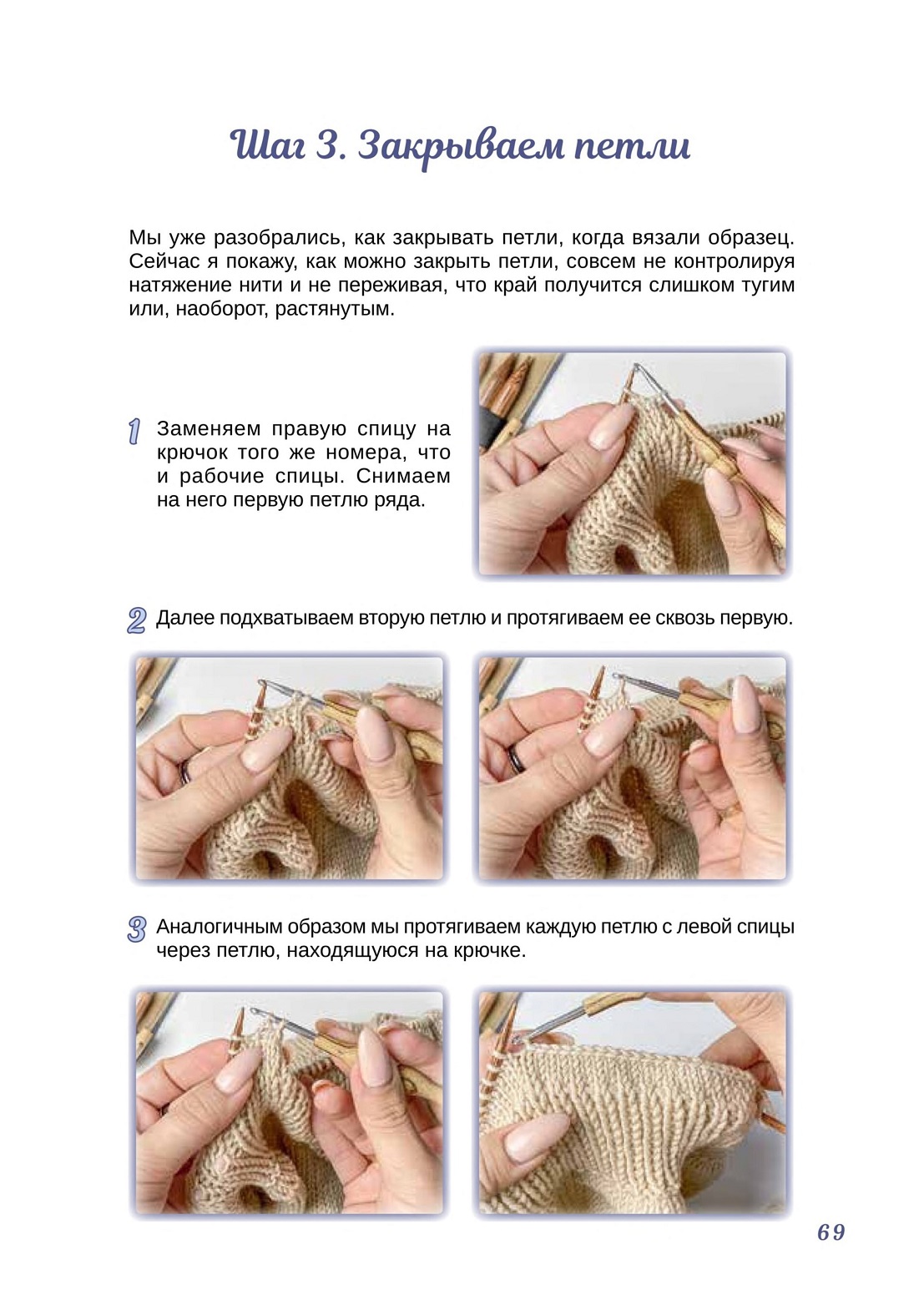 Шаг 3. Закрываем петли

Мы уже разобрались, как закрывать петли, когда вязали образец. Сейчас я покажу, как можно закрыть петли, совсем не контролируя натяжение нити и не переживая, что край получится слишком тугим или, наоборот, растянутым.

1 Заменяем правую спицу на крючок того же номера, что и рабочие спицы. Снимаем на него первую петлю ряда.

2 Далее подхватываем вторую петлю и протягиваем ее сквозь первую.

3 Аналогичным образом мы протягиваем каждую петлю с левой спицы через петлю, находящуюся на крючке.

69