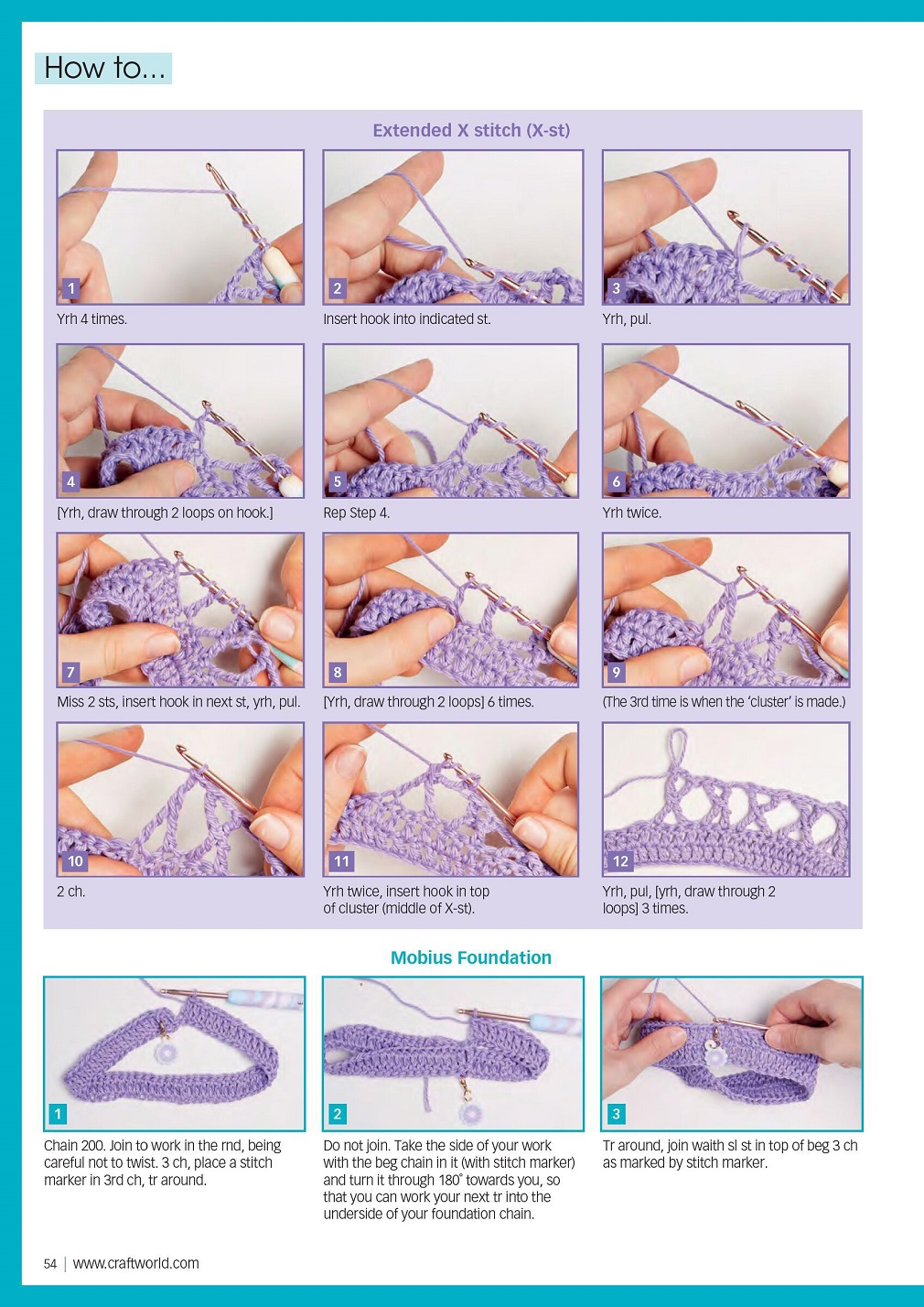 How to...

Extended X stitch (X-st)

1
Yrh 4 times.

2
Insert hook into indicated st.

3
Yrh, pul.

4
[Yrh, draw through 2 loops on hook.]

5
Rep Step 4.

6
Yrh twice.

7
Miss 2 sts, insert hook in next st, yrh, pul.

8
[Yrh, draw through 2 loops] 6 times.

9
(The 3rd time is when the 'cluster' is made.)

10
2 ch.

11
Yrh twice, insert hook in top of cluster (middle of X-st).

12
Yrh, pul, [yrh, draw through 2 loops] 3 times.

Mobius Foundation

1
Chain 200. Join to work in the rnd, being careful not to twist. 3 ch, place a stitch marker in 3rd ch, tr around.

2
Do not join. Take the side of your work with the beg chain in it (with stitch marker) and turn it through 180° towards you, so that you can work your next tr into the underside of your foundation chain.

3
Tr around, join waith sl st in top of beg 3 ch as marked by stitch marker.

54 | www.craftworld.com