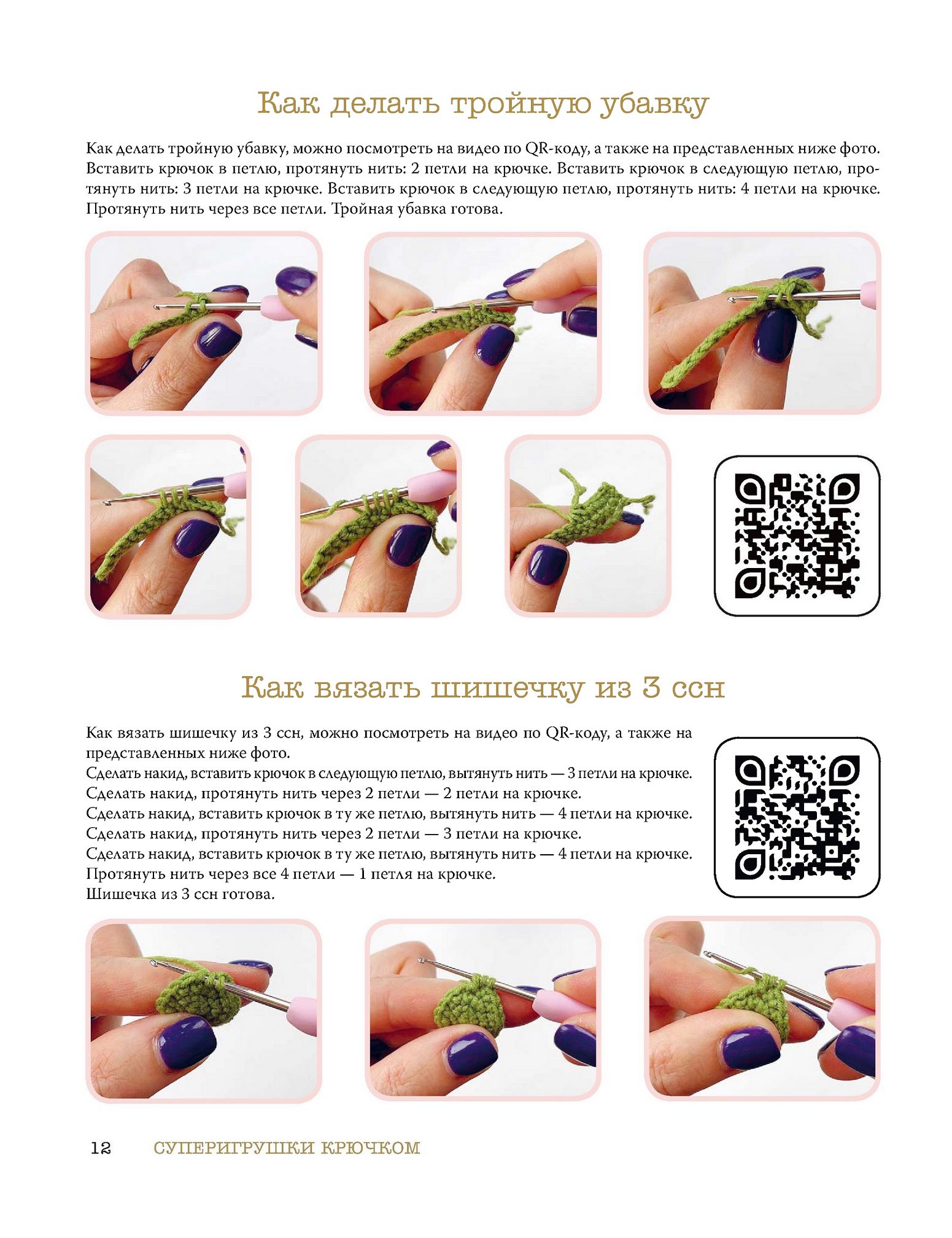 Как делать тройную убавку

Как делать тройную убавку, можно посмотреть на видео по QR-коду, а также на представленных ниже фото. Вставить крючок в петлю, протянуть нить: 2 петли на крючке. Вставить крючок в следующую петлю, протянуть нить: 3 петли на крючке. Вставить крючок в следующую петлю, протянуть нить: 4 петли на крючке. Протянуть нить через все петли. Тройная убавка готова.

Как вязать шишечку из 3 ссн

Как вязать шишечку из 3 ссн, можно посмотреть на видео по QR-коду, а также на представленных ниже фото.
Сделать накид, вставить крючок в следующую петлю, вытянуть нить — 3 петли на крючке.
Сделать накид, протянуть нить через 2 петли — 2 петли на крючке.
Сделать накид, вставить крючок в ту же петлю, вытянуть нить — 4 петли на крючке.
Сделать накид, протянуть нить через 2 петли — 3 петли на крючке.
Сделать накид, вставить крючок в ту же петлю, вытянуть нить — 4 петли на крючке.
Протянуть нить через все 4 петли — 1 петля на крючке.
Шишечка из 3 ссн готова.

12 СУПЕРИГРУШКИ КРЮЧКОМ