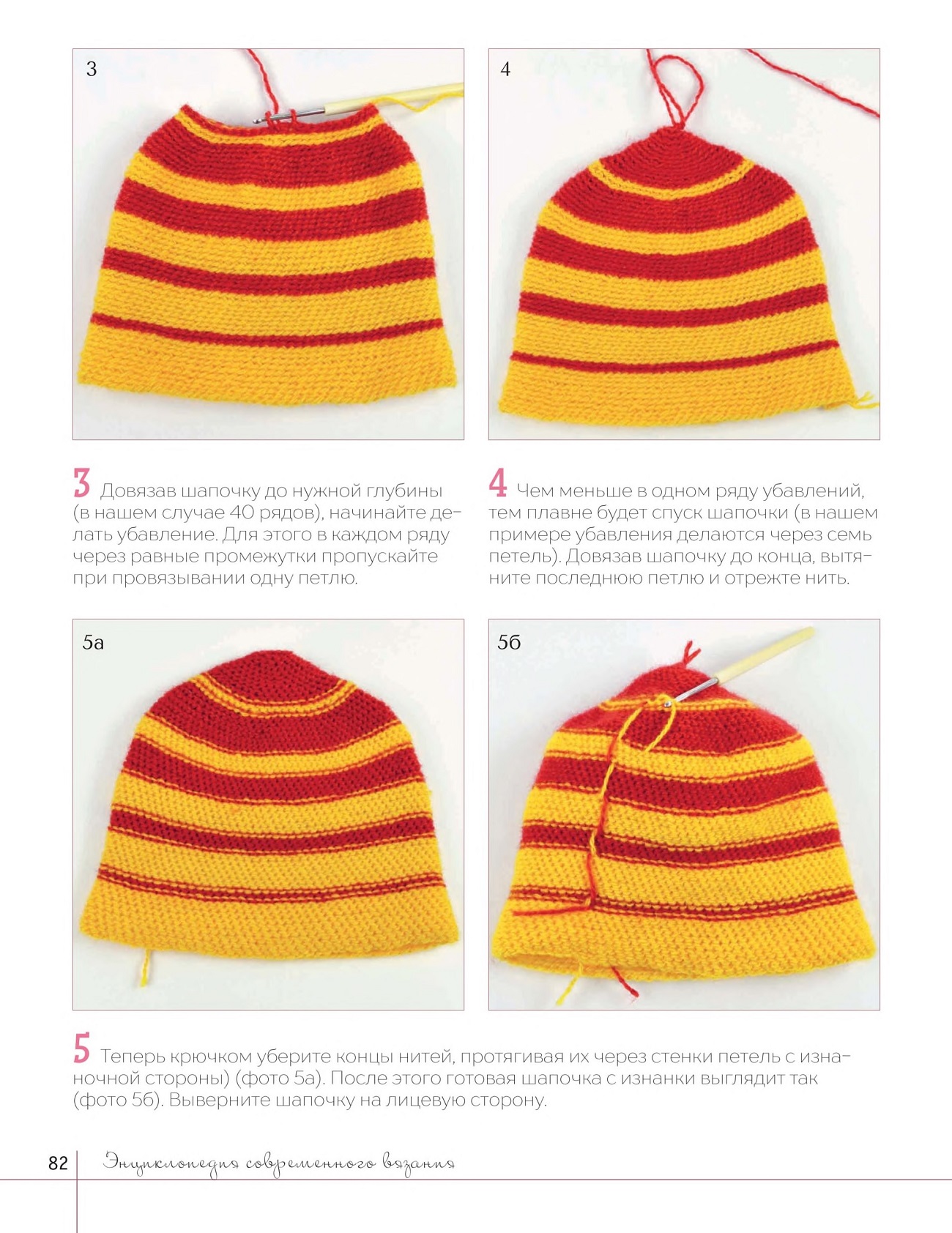 3

4

3 Довязав шапочку до нужной глубины (в нашем случае 40 рядов), начинайте делать убавление. Для этого в каждом ряду через равные промежутки пропускайте при провязывании одну петлю.

4 Чем меньше в одном ряду убавлений, тем плавне будет спуск шапочки (в нашем примере убавления делаются через семь петель). Довязав шапочку до конца, вытяните последнюю петлю и отрежте нить.

5а

5б

5 Теперь крючком уберите концы нитей, протягивая их через стенки петель с изнаночной стороны) (фото 5а). После этого готовая шапочка с изнанки выглядит так (фото 5б). Выверните шапочку на лицевую сторону.

82 Энциклопедия современного вязания