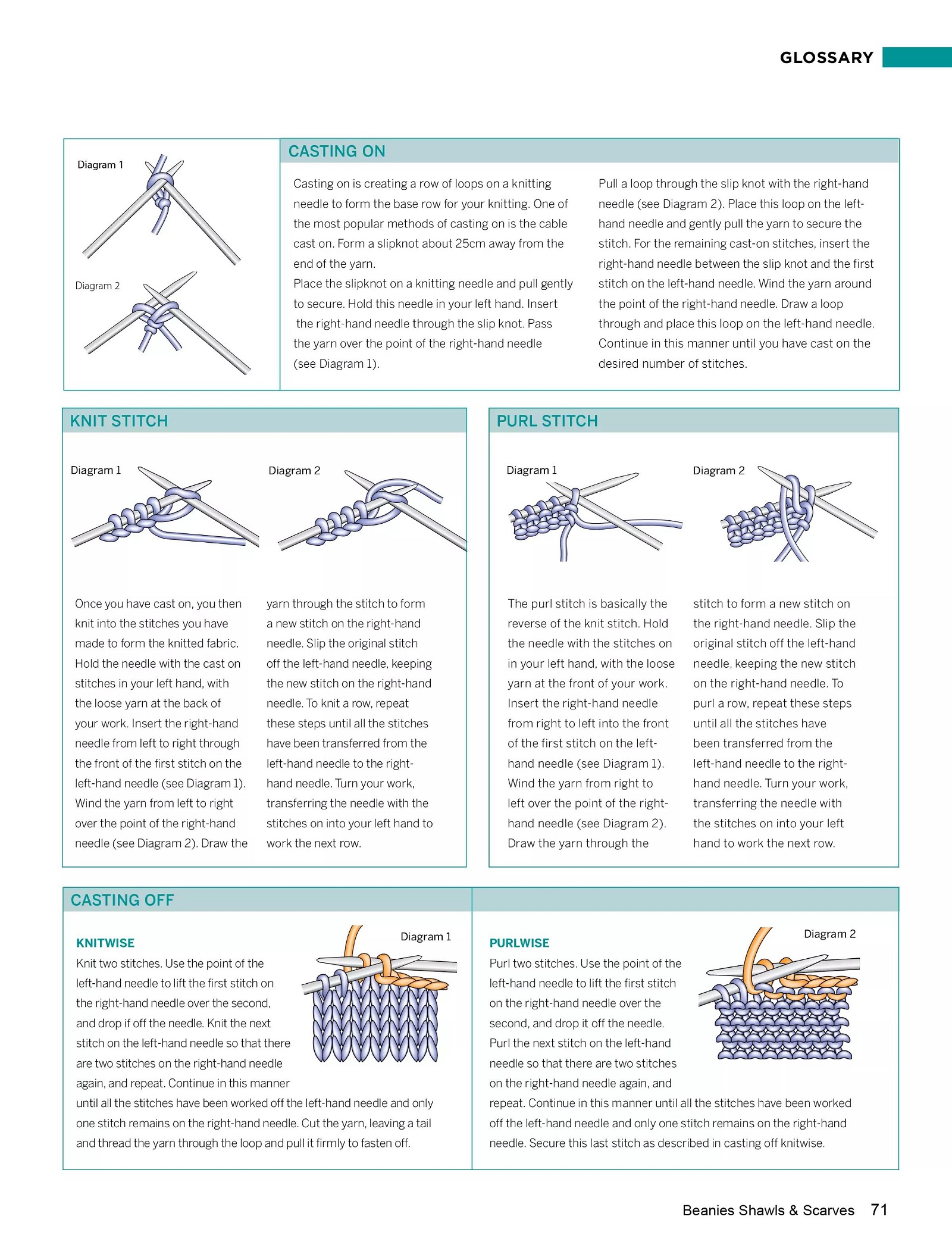 GLOSSARY

Diagram 1

Diagram 2

CASTING ON

Casting on is creating a row of loops on a knitting needle to form the base row for your knitting. One of the most popular methods of casting on is the cable cast on. Form a slipknot about 25cm away from the end of the yarn.
Place the slipknot on a knitting needle and pull gently to secure. Hold this needle in your left hand. Insert the right-hand needle through the slip knot. Pass the yarn over the point of the right-hand needle (see Diagram 1).

Pull a loop through the slip knot with the right-hand needle (see Diagram 2). Place this loop on the left-hand needle and gently pull the yarn to secure the stitch. For the remaining cast-on stitches, insert the right-hand needle between the slip knot and the first stitch on the left-hand needle. Wind the yarn around the point of the right-hand needle. Draw a loop through and place this loop on the left-hand needle. Continue in this manner until you have cast on the desired number of stitches.

KNIT STITCH

Diagram 1

Diagram 2

Once you have cast on, you then knit into the stitches you have made to form the knitted fabric. Hold the needle with the cast on stitches in your left hand, with the loose yarn at the back of your work. Insert the right-hand needle from left to right through the front of the first stitch on the left-hand needle (see Diagram 1). Wind the yarn from left to right over the point of the right-hand needle (see Diagram 2). Draw the yarn through the stitch to form a new stitch on the right-hand needle. Slip the original stitch off the left-hand needle, keeping the new stitch on the right-hand needle. To knit a row, repeat these steps until all the stitches have been transferred from the left-hand needle to the right-hand needle. Turn your work, transferring the needle with the stitches on into your left hand to work the next row.

PURL STITCH

Diagram 1

Diagram 2

The purl stitch is basically the reverse of the knit stitch. Hold the needle with the stitches on in your left hand, with the loose yarn at the front of your work. Insert the right-hand needle from right to left into the front of the first stitch on the left-hand needle (see Diagram 1). Wind the yarn from right to left over the point of the right-hand needle (see Diagram 2). Draw the yarn through the stitch to form a new stitch on the right-hand needle. Slip the original stitch off the left-hand needle, keeping the new stitch on the right-hand needle. To purl a row, repeat these steps until all the stitches have been transferred from the left-hand needle to the right-hand needle. Turn your work, transferring the needle with the stitches on into your left hand to work the next row.

CASTING OFF

KNITWISE

Diagram 1

Knit two stitches. Use the point of the left-hand needle to lift the first stitch on the right-hand needle over the second, and drop if off the needle. Knit the next stitch on the left-hand needle so that there are two stitches on the right-hand needle again, and repeat. Continue in this manner until all the stitches have been worked off the left-hand needle and only one stitch remains on the right-hand needle. Cut the yarn, leaving a tail and thread the yarn through the loop and pull it firmly to fasten off.

PURLWISE

Diagram 2

Purl two stitches. Use the point of the left-hand needle to lift the first stitch on the right-hand needle over the second, and drop it off the needle. Purl the next stitch on the left-hand needle so that there are two stitches on the right-hand needle again, and repeat. Continue in this manner until all the stitches have been worked off the left-hand needle and only one stitch remains on the right-hand needle. Secure this last stitch as described in casting off knitwise.

Beanies Shawls & Scarves 71