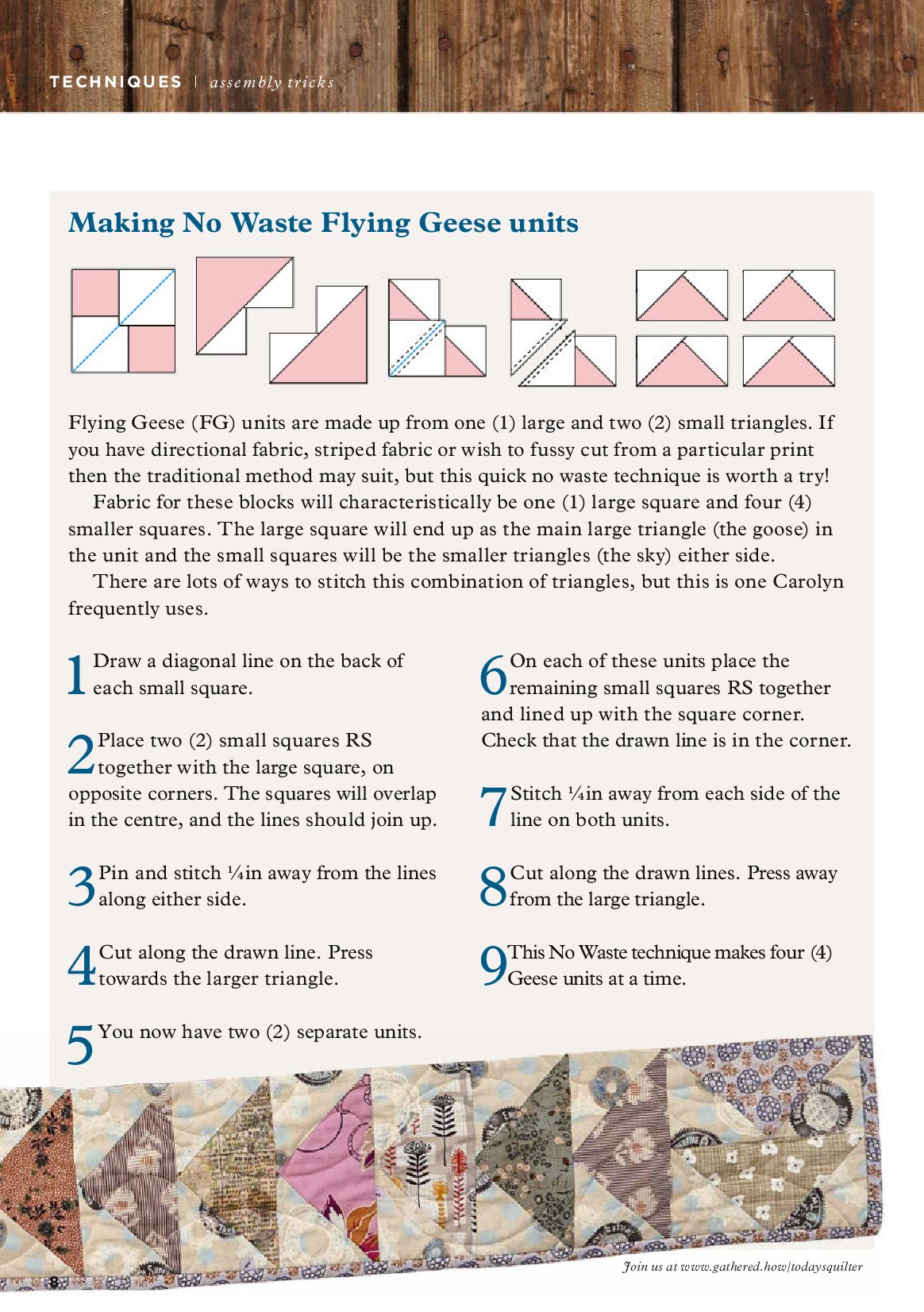 TECHNIQUES | assembly tricks

Making No Waste Flying Geese units

Flying Geese (FG) units are made up from one (1) large and two (2) small triangles. If you have directional fabric, striped fabric or wish to fussy cut from a particular print then the traditional method may suit, but this quick no waste technique is worth a try!

Fabric for these blocks will characteristically be one (1) large square and four (4) smaller squares. The large square will end up as the main large triangle (the goose) in the unit and the small squares will be the smaller triangles (the sky) either side.

There are lots of ways to stitch this combination of triangles, but this is one Carolyn frequently uses.

1 Draw a diagonal line on the back of each small square.

2 Place two (2) small squares RS together with the large square, on opposite corners. The squares will overlap in the centre, and the lines should join up.

3 Pin and stitch ¼in away from the lines along either side.

4 Cut along the drawn line. Press towards the larger triangle.

5 You now have two (2) separate units.

6 On each of these units place the remaining small squares RS together and lined up with the square corner. Check that the drawn line is in the corner.

7 Stitch ¼in away from each side of the line on both units.

8 Cut along the drawn lines. Press away from the large triangle.

9 This No Waste technique makes four (4) Geese units at a time.

8

Join us at www.gathered.how/todaysquilter