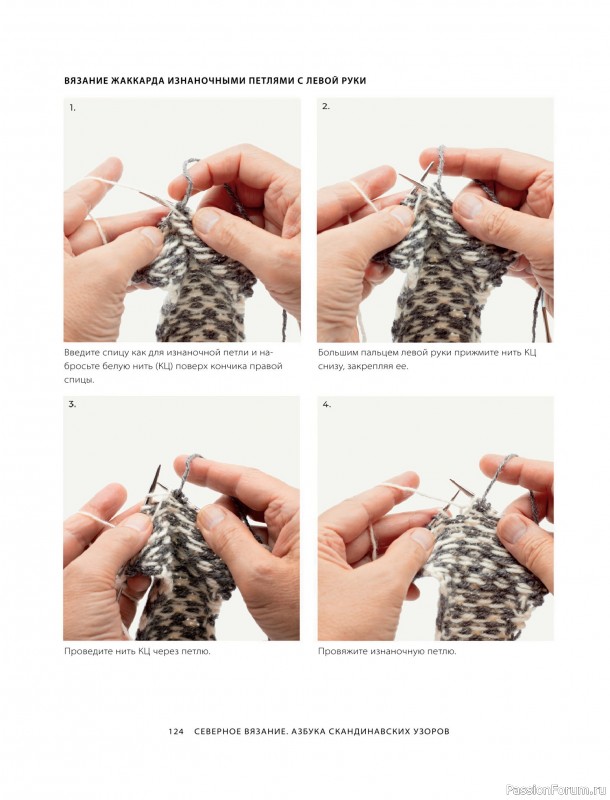 ВЯЗАНИЕ ЖАККАРДА ИЗНАНОЧНЫМИ ПЕТЛЯМИ С ЛЕВОЙ РУКИ

1.

Введите спицу как для изнаночной петли и набросьте белую нить (КЦ) поверх кончика правой спицы.

2.

Большим пальцем левой руки прижмите нить КЦ снизу, закрепляя ее.

3.

Проведите нить КЦ через петлю.

4.

Провяжите изнаночную петлю.

124 СЕВЕРНОЕ ВЯЗАНИЕ. АЗБУКА СКАНДИНАВСКИХ УЗОРОВ

PassionForum.ru