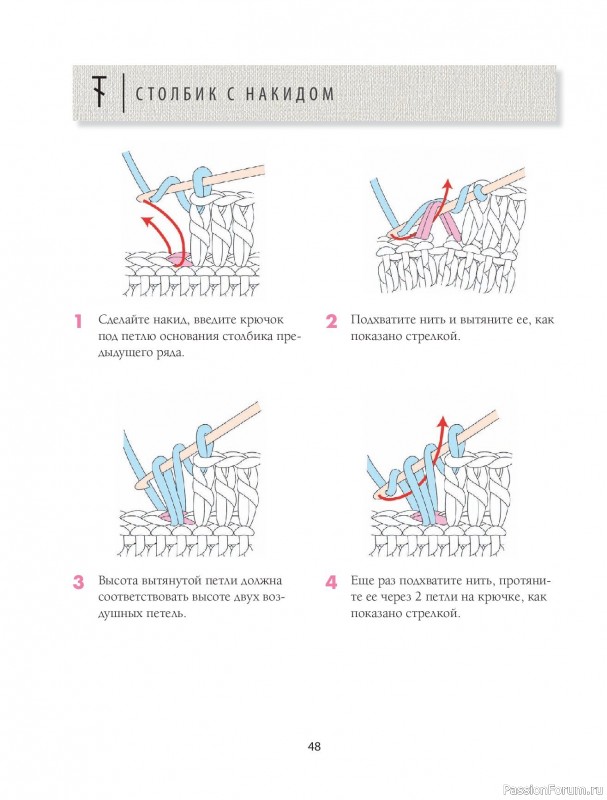 СТОЛБИК С НАКИДОМ

1 Сделайте накид, введите крючок под петлю основания столбика предыдущего ряда.

2 Подхватите нить и вытяните ее, как показано стрелкой.

3 Высота вытянутой петли должна соответствовать высоте двух воздушных петель.

4 Еще раз подхватите нить, протяните ее через 2 петли на крючке, как показано стрелкой.

48

PassionForum.ru