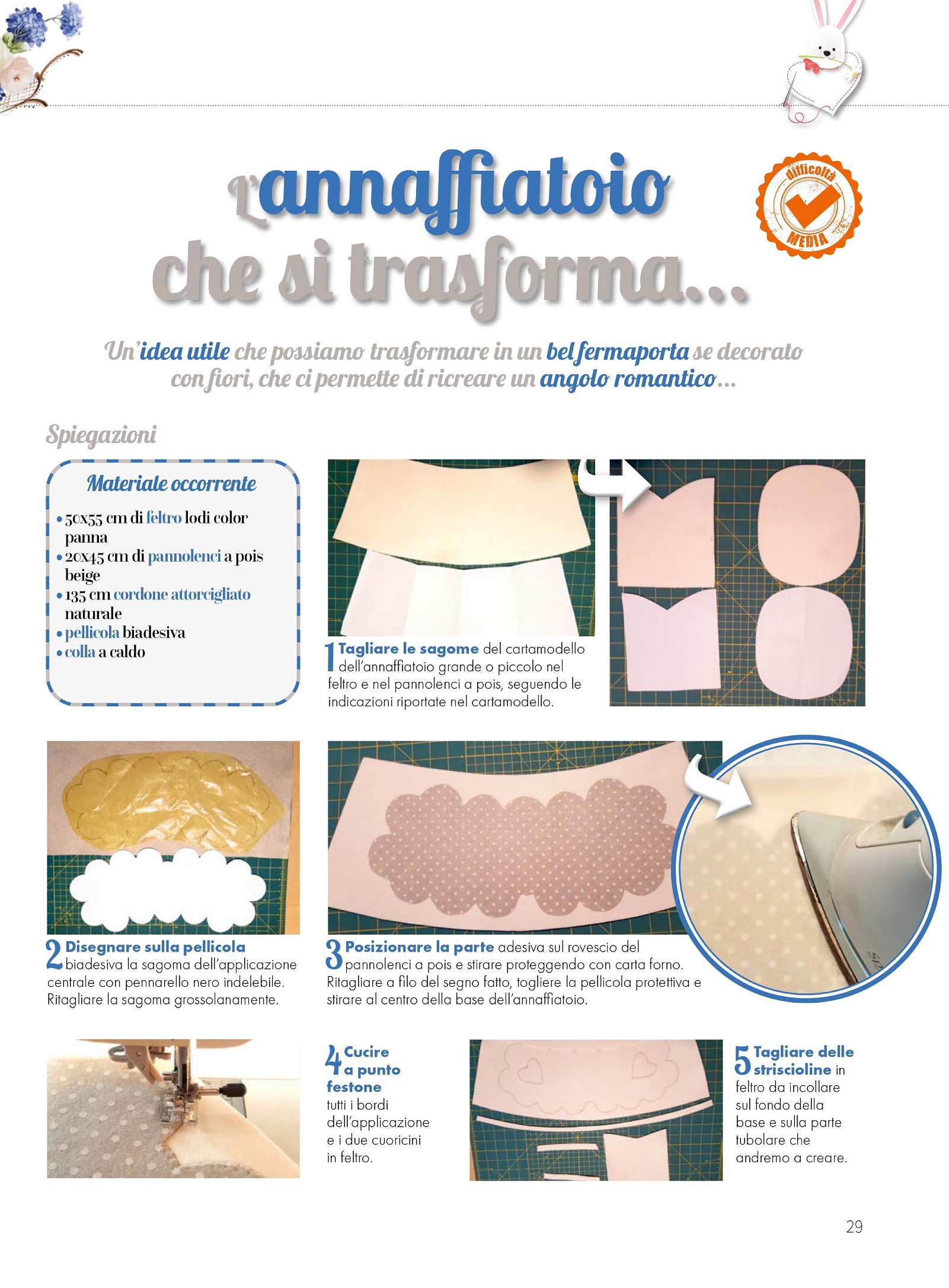 L'annaffiatoio che si trasforma...

difficoltà MEDIA

Un'idea utile che possiamo trasformare in un bel fermaporta se decorato con fiori, che ci permette di ricreare un angolo romantico...

Spiegazioni

Materiale occorrente
• 50x55 cm di feltro lodi color panna
• 20x45 cm di pannolenci a pois beige
• 135 cm cordone attorcigliato naturale
• pellicola biadesiva
• colla a caldo

1 Tagliare le sagome del cartamodello dell'annaffiatoio grande o piccolo nel feltro e nel pannolenci a pois, seguendo le indicazioni riportate nel cartamodello.

2 Disegnare sulla pellicola biadesiva la sagoma dell'applicazione centrale con pennarello nero indelebile. Ritagliare la sagoma grossolanamente.

3 Posizionare la parte adesiva sul rovescio del pannolenci a pois e stirare proteggendo con carta forno. Ritagliare a filo del segno fatto, togliere la pellicola protettiva e stirare al centro della base dell'annaffiatoio.

4 Cucire a punto festone tutti i bordi dell'applicazione e i due cuoricini in feltro.

5 Tagliare delle striscioline in feltro da incollare sul fondo della base e sulla parte tubolare che andremo a creare.

29