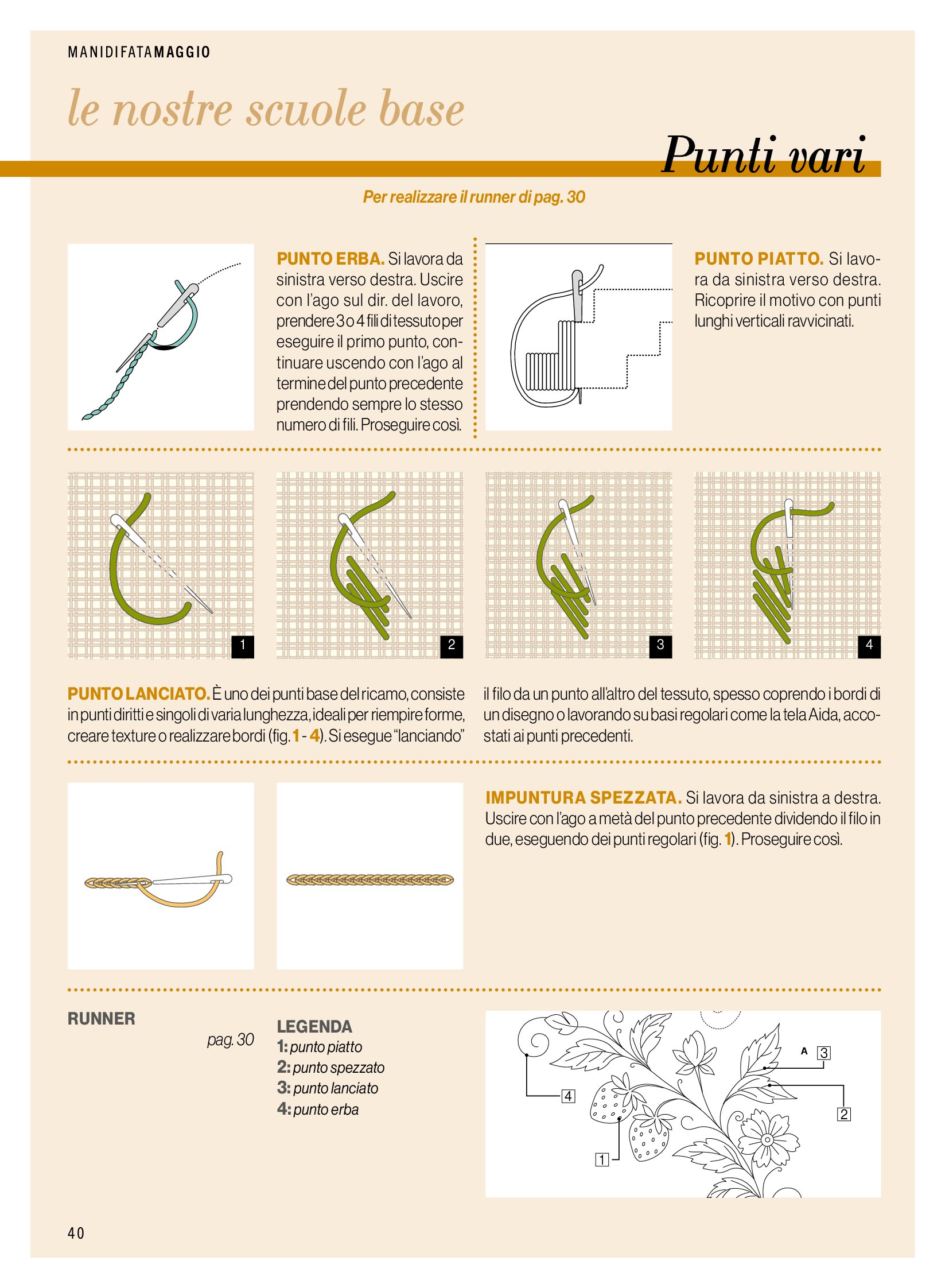 MANIDIFATAMAGGIO

le nostre scuole base

Punti vari

Per realizzare il runner di pag. 30

PUNTO ERBA. Si lavora da sinistra verso destra. Uscire con l'ago sul dir. del lavoro, prendere 3 o 4 fili di tessuto per eseguire il primo punto, continuare uscendo con l'ago al termine del punto precedente prendendo sempre lo stesso numero di fili. Proseguire così.

PUNTO PIATTO. Si lavora da sinistra verso destra. Ricoprire il motivo con punti lunghi verticali ravvicinati.

1

2

3

4

PUNTO LANCIATO. È uno dei punti base del ricamo, consiste in punti diritti e singoli di varia lunghezza, ideali per riempire forme, creare texture o realizzare bordi (fig. 1 - 4). Si esegue "lanciando" il filo da un punto all'altro del tessuto, spesso coprendo i bordi di un disegno o lavorando su basi regolari come la tela Aida, accostati ai punti precedenti.

IMPUNTURA SPEZZATA. Si lavora da sinistra a destra. Uscire con l'ago a metà del punto precedente dividendo il filo in due, eseguendo dei punti regolari (fig. 1). Proseguire così.

RUNNER

pag. 30

LEGENDA
1: punto piatto
2: punto spezzato
3: punto lanciato
4: punto erba

A 3

4

2

1

40