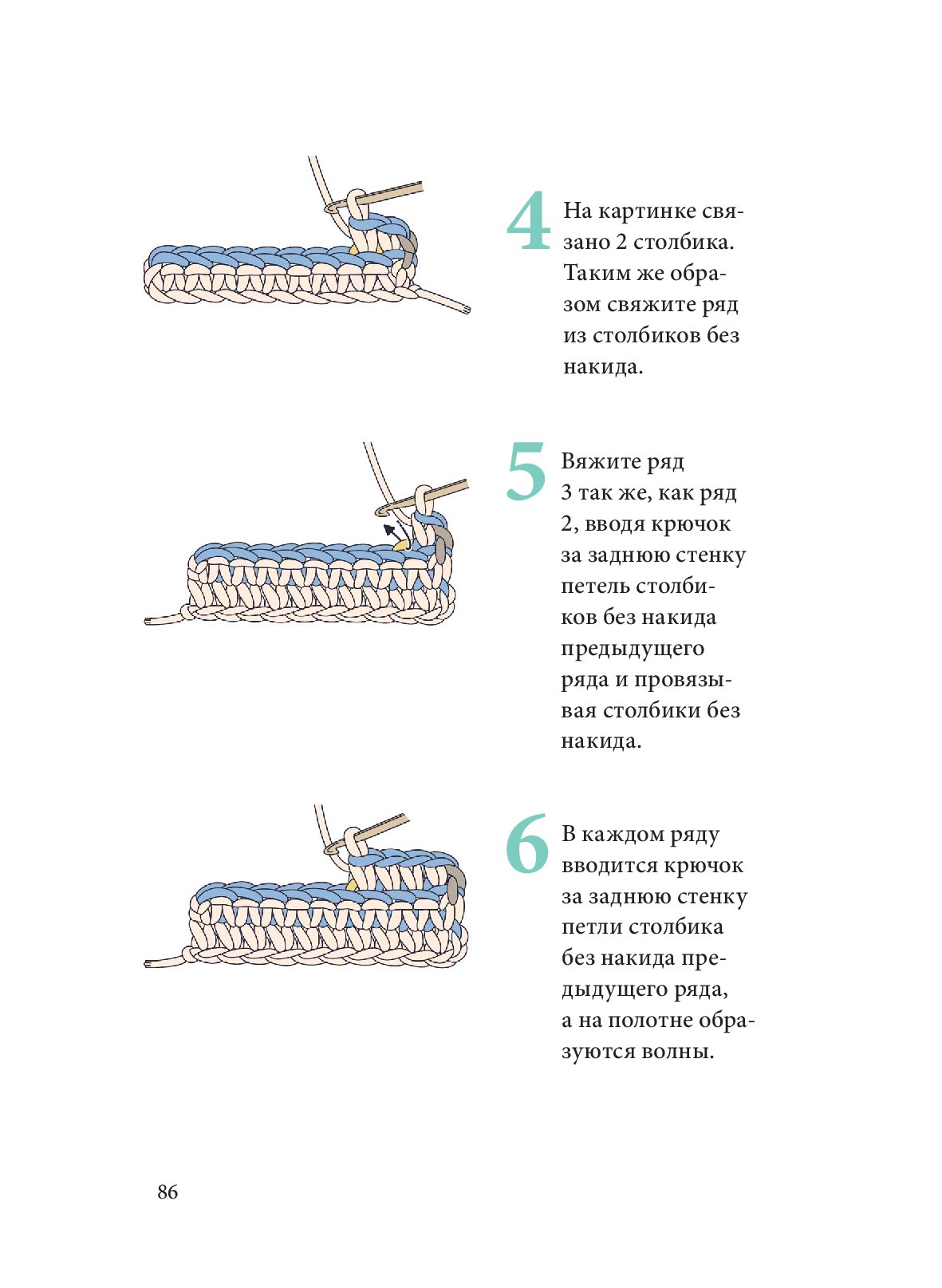 4 На картинке связано 2 столбика. Таким же образом свяжите ряд из столбиков без накида.

5 Вяжите ряд 3 так же, как ряд 2, вводя крючок за заднюю стенку петель столбиков без накида предыдущего ряда и провязывая столбики без накида.

6 В каждом ряду вводится крючок за заднюю стенку петли столбика без накида предыдущего ряда, а на полотне образуются волны.

86