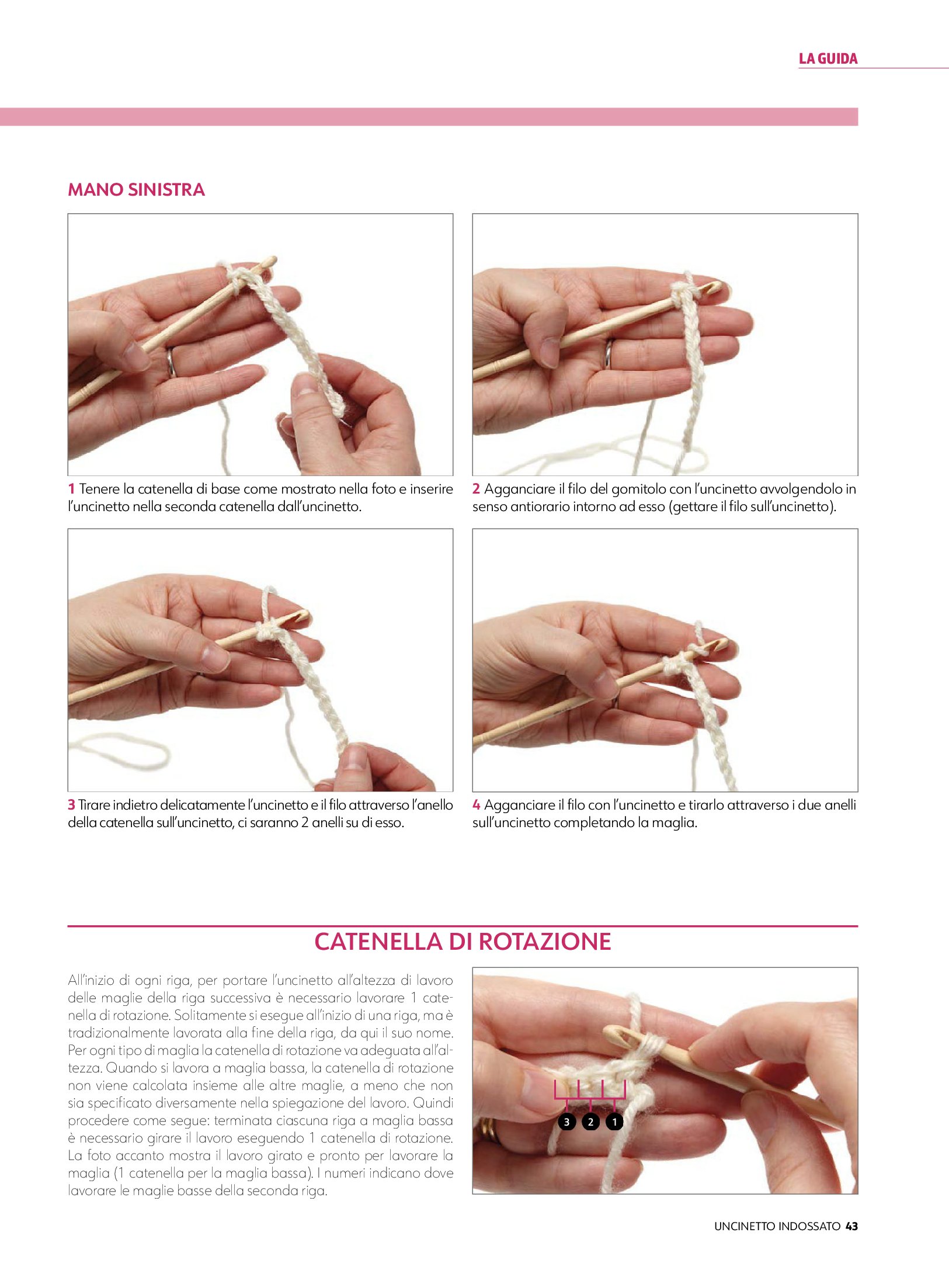 LA GUIDA

MANO SINISTRA

1 Tenere la catenella di base come mostrato nella foto e inserire l'uncinetto nella seconda catenella dall'uncinetto.

2 Agganciare il filo del gomitolo con l'uncinetto avvolgendolo in senso antiorario intorno ad esso (gettare il filo sull'uncinetto).

3 Tirare indietro delicatamente l'uncinetto e il filo attraverso l'anello della catenella sull'uncinetto, ci saranno 2 anelli su di esso.

4 Agganciare il filo con l'uncinetto e tirarlo attraverso i due anelli sull'uncinetto completando la maglia.

CATENELLA DI ROTAZIONE

All'inizio di ogni riga, per portare l'uncinetto all'altezza di lavoro delle maglie della riga successiva è necessario lavorare 1 catenella di rotazione. Solitamente si esegue all'inizio di una riga, ma è tradizionalmente lavorata alla fine della riga, da qui il suo nome. Per ogni tipo di maglia la catenella di rotazione va adeguata all'altezza. Quando si lavora a maglia bassa, la catenella di rotazione non viene calcolata insieme alle altre maglie, a meno che non sia specificato diversamente nella spiegazione del lavoro. Quindi procedere come segue: terminata ciascuna riga a maglia bassa è necessario girare il lavoro eseguendo 1 catenella di rotazione. La foto accanto mostra il lavoro girato e pronto per lavorare la maglia (1 catenella per la maglia bassa). I numeri indicano dove lavorare le maglie basse della seconda riga.

3 2 1

UNCINETTO INDOSSATO 43