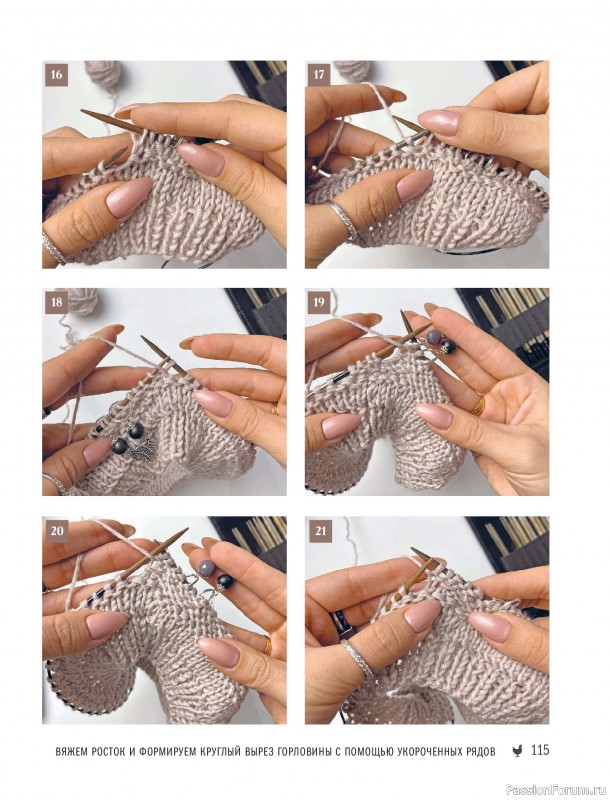 16

17

18

19

20

21

ВЯЖЕМ РОСТОК И ФОРМИРУЕМ КРУГЛЫЙ ВЫРЕЗ ГОРЛОВИНЫ С ПОМОЩЬЮ УКОРОЧЕННЫХ РЯДОВ 115

PassionForum.ru