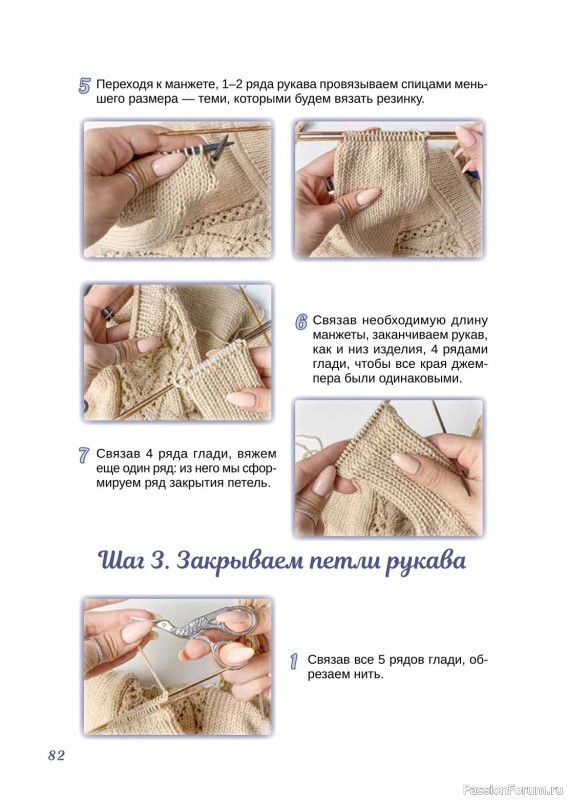 5 Переходя к манжете, 1–2 ряда рукава провязываем спицами меньшего размера — теми, которыми будем вязать резинку.

6 Связав необходимую длину манжеты, заканчиваем рукав, как и низ изделия, 4 рядами глади, чтобы все края джемпера были одинаковыми.

7 Связав 4 ряда глади, вяжем еще один ряд: из него мы сформируем ряд закрытия петель.

Шаг 3. Закрываем петли рукава

1 Связав все 5 рядов глади, обрезаем нить.

82

PassionForum.ru