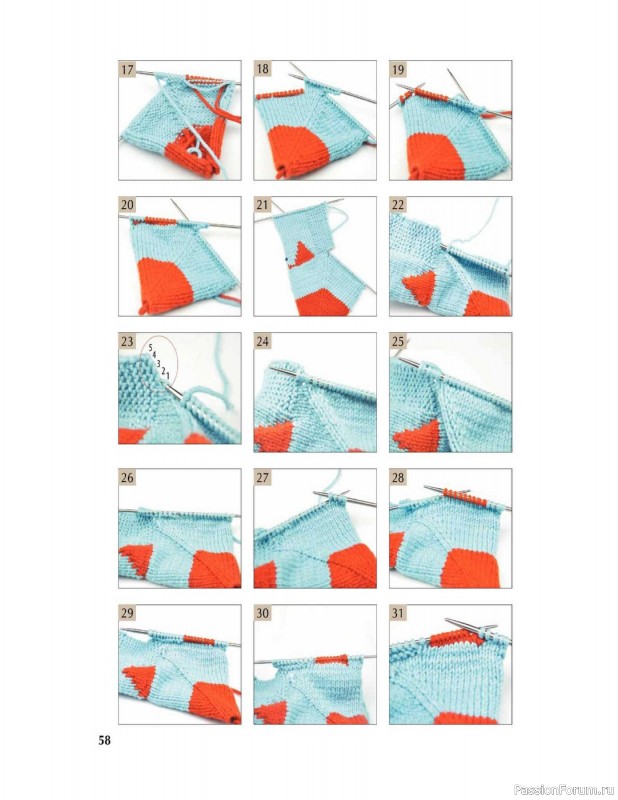 17

18

19

20

21

22

23

5 4 3 2 1

24

25

26

27

28

29

30

31

58

PassionForum.ru