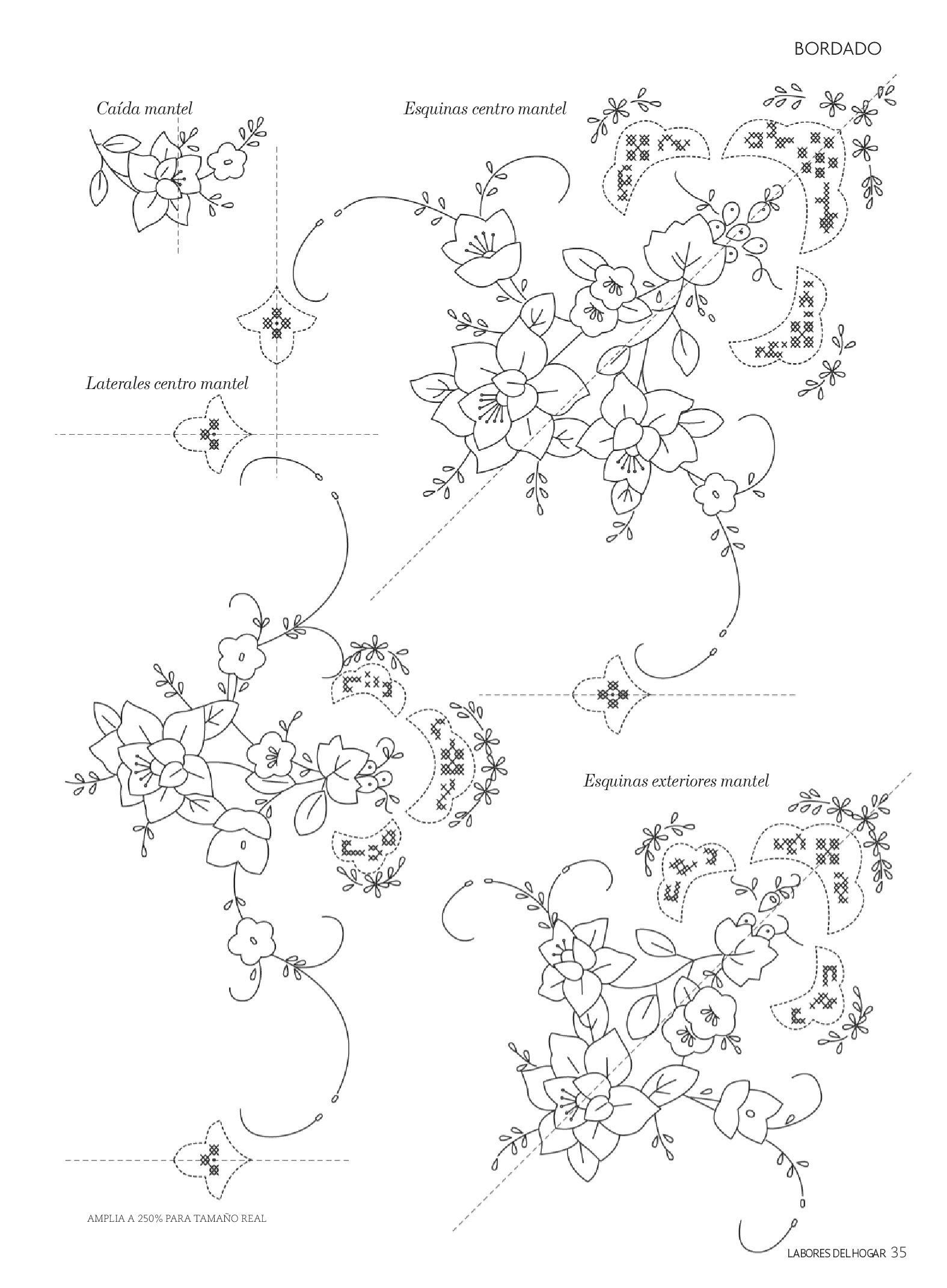 BORDADO

Caída mantel

Esquinas centro mantel

Laterales centro mantel

Esquinas exteriores mantel

AMPLIA A 250% PARA TAMAÑO REAL

LABORES DEL HOGAR 35