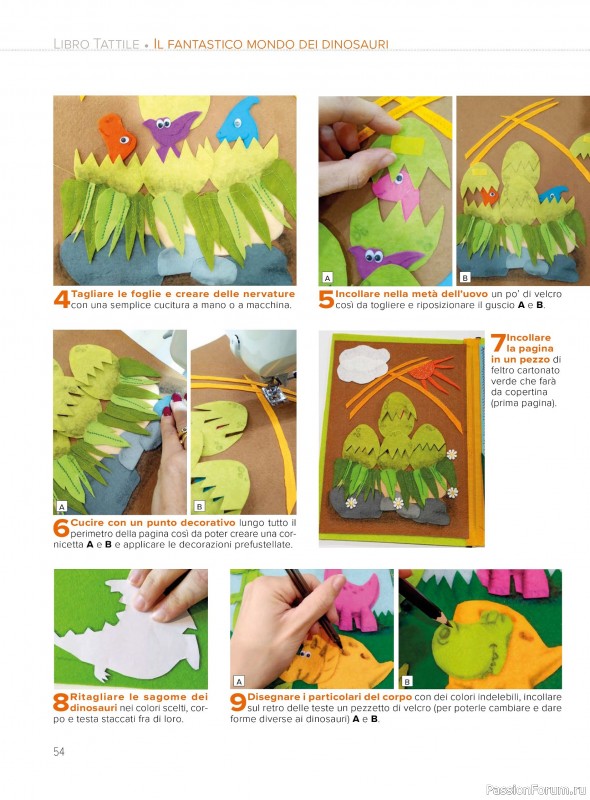 LIBRO TATTILE • IL FANTASTICO MONDO DEI DINOSAURI

4 Tagliare le foglie e creare delle nervature con una semplice cucitura a mano o a macchina.

A

B

5 Incollare nella metà dell'uovo un po' di velcro così da togliere e riposizionare il guscio **A** e **B**.

A

B

6 Cucire con un punto decorativo lungo tutto il perimetro della pagina così da poter creare una cornicetta **A** e **B** e applicare le decorazioni prefustellate.

7 Incollare la pagina in un pezzo di feltro cartonato verde che farà da copertina (prima pagina).

8 Ritagliare le sagome dei dinosauri nei colori scelti, corpo e testa staccati fra di loro.

A

B

9 Disegnare i particolari del corpo con dei colori indelebili, incollare sul retro delle teste un pezzetto di velcro (per poterle cambiare e dare forme diverse ai dinosauri) **A** e **B**.

54

PassionForum.ru