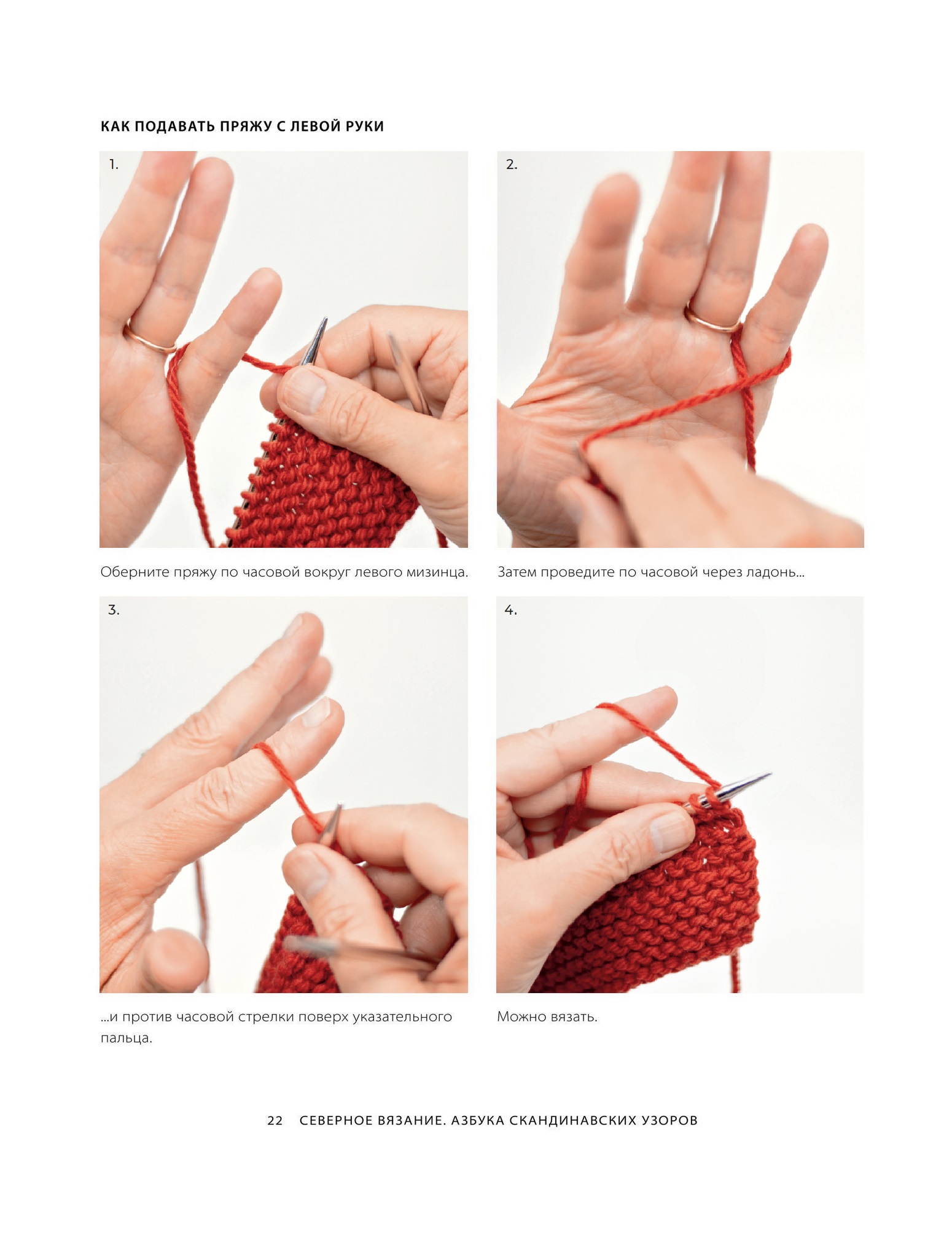 КАК ПОДАВАТЬ ПРЯЖУ С ЛЕВОЙ РУКИ

1.

Оберните пряжу по часовой вокруг левого мизинца.

2.

Затем проведите по часовой через ладонь...

3.

...и против часовой стрелки поверх указательного пальца.

4.

Можно вязать.

22 СЕВЕРНОЕ ВЯЗАНИЕ. АЗБУКА СКАНДИНАВСКИХ УЗОРОВ