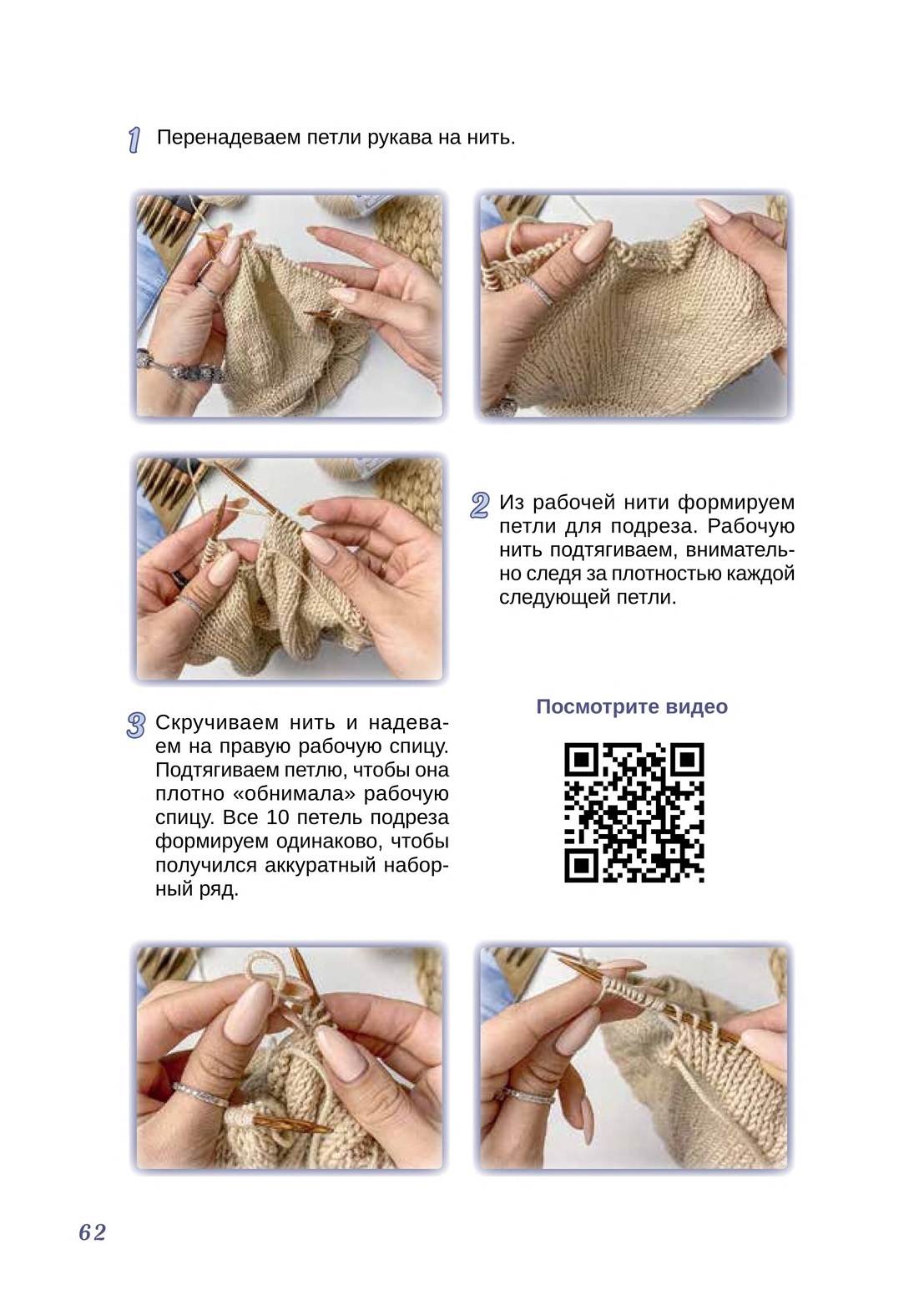 1 Перенадеваем петли рукава на нить.

2 Из рабочей нити формируем петли для подреза. Рабочую нить подтягиваем, внимательно следя за плотностью каждой следующей петли.

3 Скручиваем нить и надеваем на правую рабочую спицу. Подтягиваем петлю, чтобы она плотно «обнимала» рабочую спицу. Все 10 петель подреза формируем одинаково, чтобы получился аккуратный наборный ряд.

Посмотрите видео

62