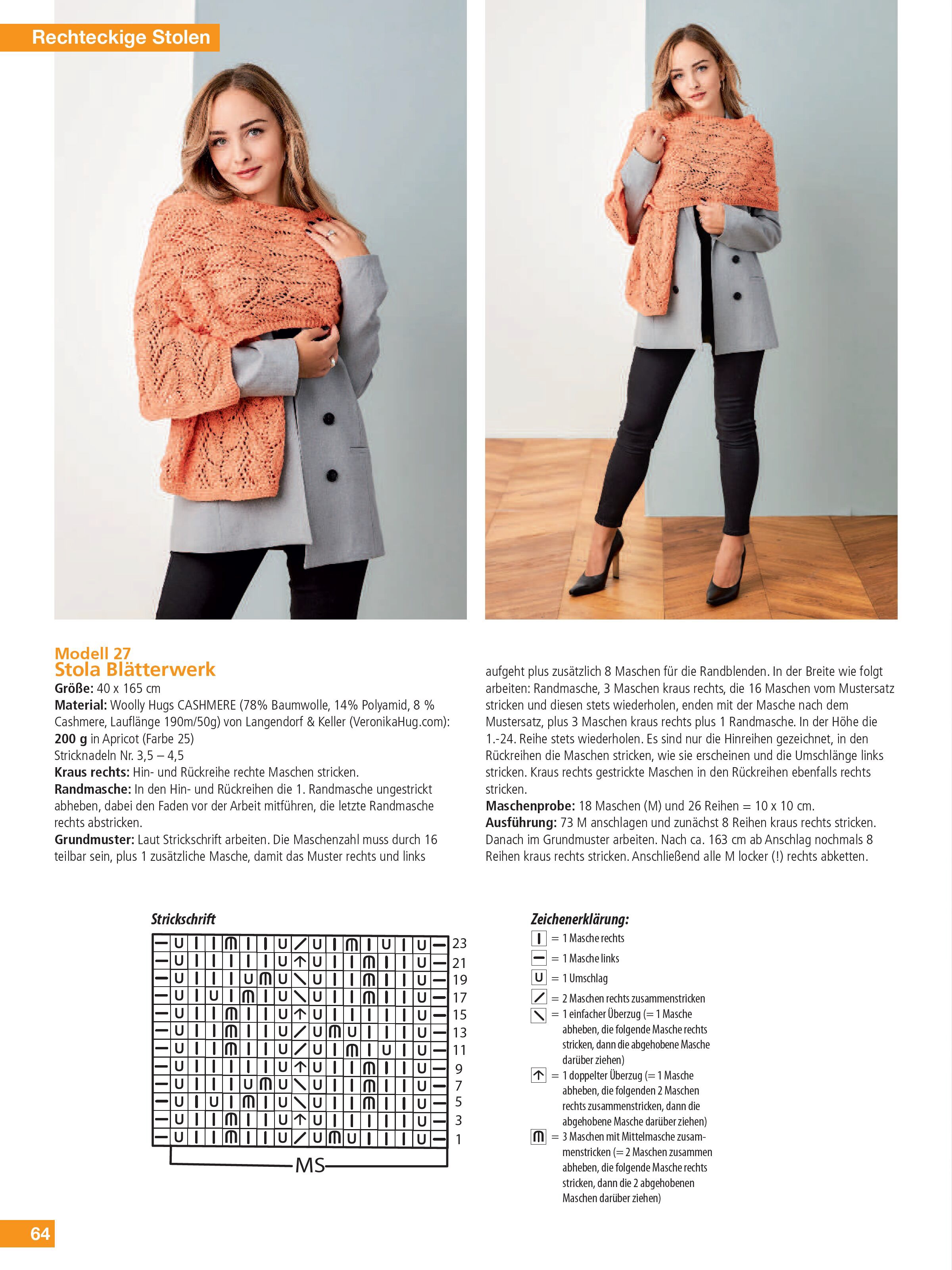 Rechteckige Stolen

Modell 27
Stola Blätterwerk

**Größe:** 40 x 165 cm
**Material:** Woolly Hugs CASHMERE (78% Baumwolle, 14% Polyamid, 8 % Cashmere, Lauflänge 190m/50g) von Langendorf & Keller (VeronikaHug.com):
**200 g** in Apricot (Farbe 25)
Stricknadeln Nr. 3,5 – 4,5
**Kraus rechts:** Hin- und Rückreihe rechte Maschen stricken.
**Randmasche:** In den Hin- und Rückreihen die 1. Randmasche ungestrickt abheben, dabei den Faden vor der Arbeit mitführen, die letzte Randmasche rechts abstricken.
**Grundmuster:** Laut Strickschrift arbeiten. Die Maschenzahl muss durch 16 teilbar sein, plus 1 zusätzliche Masche, damit das Muster rechts und links aufgeht plus zusätzlich 8 Maschen für die Randblenden. In der Breite wie folgt arbeiten: Randmasche, 3 Maschen kraus rechts, die 16 Maschen vom Mustersatz stricken und diesen stets wiederholen, enden mit der Masche nach dem Mustersatz, plus 3 Maschen kraus rechts plus 1 Randmasche. In der Höhe die 1.-24. Reihe stets wiederholen. Es sind nur die Hinreihen gezeichnet, in den Rückreihen die Maschen stricken, wie sie erscheinen und die Umschlänge links stricken. Kraus rechts gestrickte Maschen in den Rückreihen ebenfalls rechts stricken.
**Maschenprobe:** 18 Maschen (M) und 26 Reihen = 10 x 10 cm.
**Ausführung:** 73 M anschlagen und zunächst 8 Reihen kraus rechts stricken. Danach im Grundmuster arbeiten. Nach ca. 163 cm ab Anschlag nochmals 8 Reihen kraus rechts stricken. Anschließend alle M locker (!) rechts abketten.

Strickschrift

23
21
19
17
15
13
11
9
7
5
3
1
MS

Zeichenerklärung:
= 1 Masche rechts
= 1 Masche links
= 1 Umschlag
= 2 Maschen rechts zusammenstricken
= 1 einfacher Überzug (= 1 Masche abheben, die folgende Masche rechts stricken, dann die abgehobene Masche darüber ziehen)
= 1 doppelter Überzug (= 1 Masche abheben, die folgenden 2 Maschen rechts zusammenstricken, dann die abgehobene Masche darüber ziehen)
= 3 Maschen mit Mittelmasche zusammenstricken (= 2 Maschen zusammen abheben, die folgende Masche rechts stricken, dann die 2 abgehobenen Maschen darüber ziehen)

64