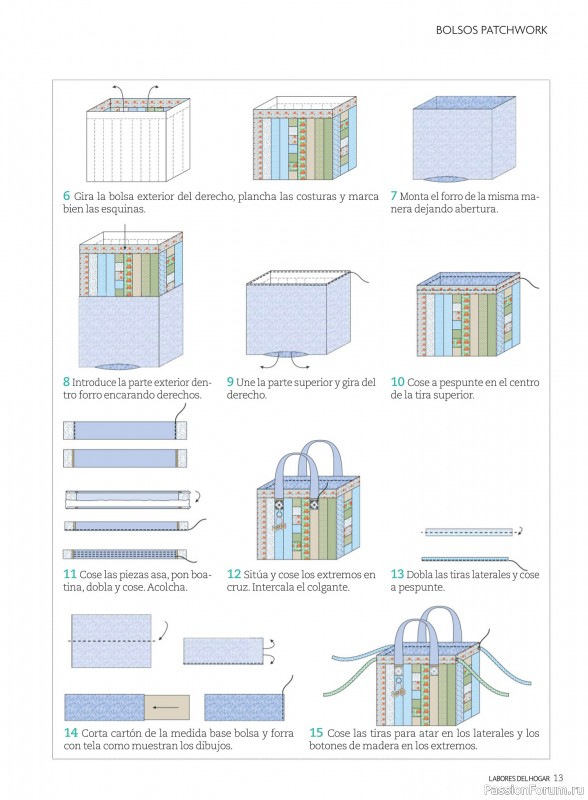 BOLSOS PATCHWORK

6 Gira la bolsa exterior del derecho, plancha las costuras y marca bien las esquinas.

7 Monta el forro de la misma manera dejando abertura.

8 Introduce la parte exterior dentro forro encarando derechos.

9 Une la parte superior y gira del derecho.

10 Cose a pespunte en el centro de la tira superior.

11 Cose las piezas asa, pon boatina, dobla y cose. Acolcha.

12 Sitúa y cose los extremos en cruz. Intercala el colgante.

13 Dobla las tiras laterales y cose a pespunte.

14 Corta cartón de la medida base bolsa y forra con tela como muestran los dibujos.

15 Cose las tiras para atar en los laterales y los botones de madera en los extremos.

LABORES DEL HOGAR 13

PassionForum.ru