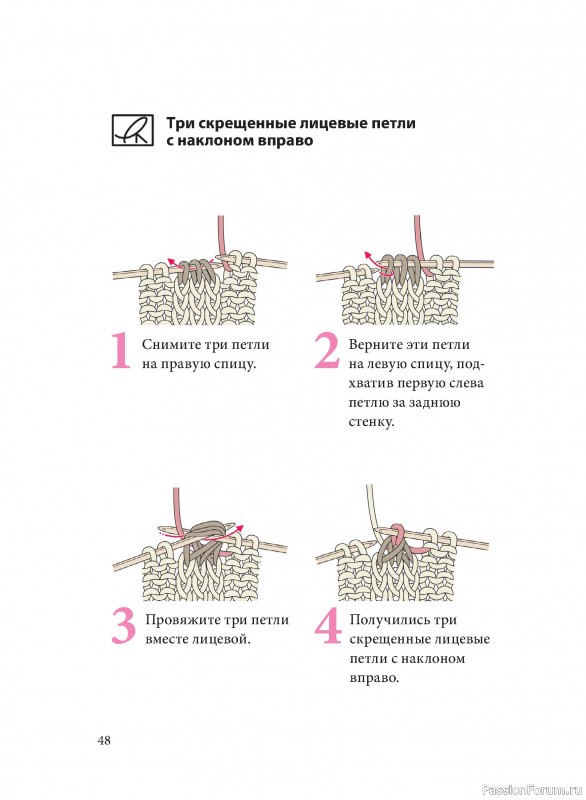 Три скрещенные лицевые петли с наклоном вправо

1 Снимите три петли на правую спицу.

2 Верните эти петли на левую спицу, подхватив первую слева петлю за заднюю стенку.

3 Провяжите три петли вместе лицевой.

4 Получились три скрещенные лицевые петли с наклоном вправо.

48

PassionForum.ru