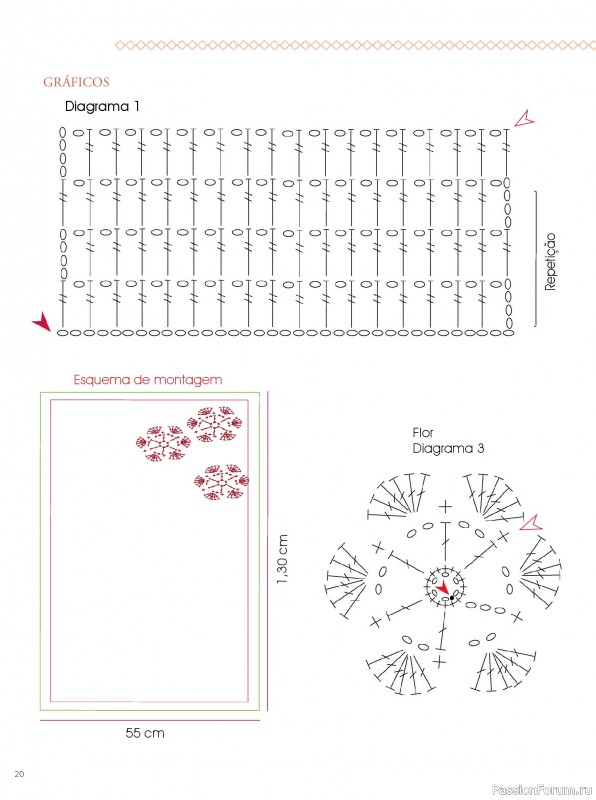 GRÁFICOS

Diagrama 1

Repetição

Esquema de montagem

1,30 cm

55 cm

Flor
Diagrama 3

20

PassionForum.ru