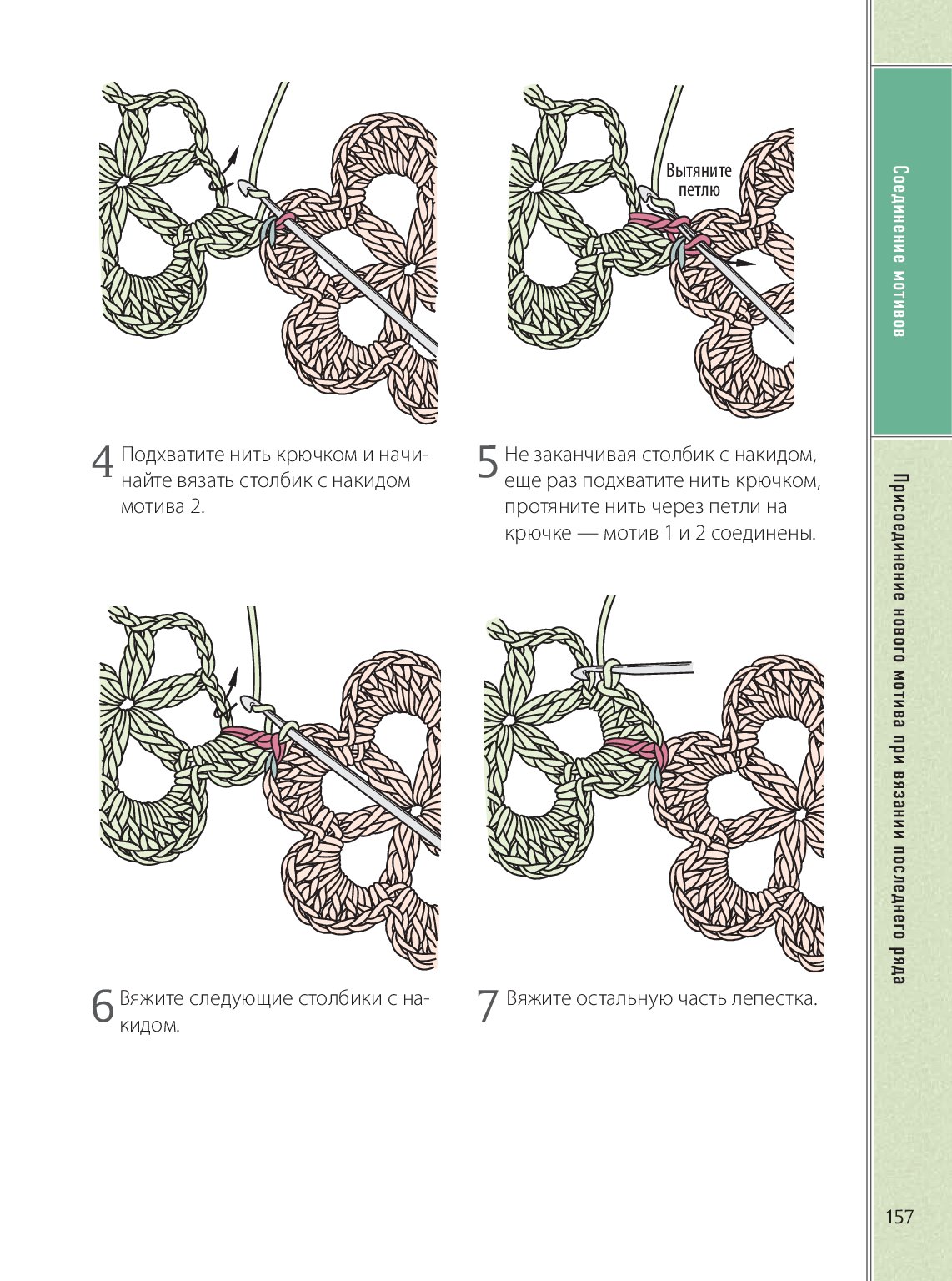 Вытяните петлю

4 Подхватите нить крючком и начинайте вязать столбик с накидом мотива 2.

5 Не заканчивая столбик с накидом, еще раз подхватите нить крючком, протяните нить через петли на крючке — мотив 1 и 2 соединены.

6 Вяжите следующие столбики с накидом.

7 Вяжите остальную часть лепестка.

Соединение мотивов

Присоединение нового мотива при вязании последнего ряда

157