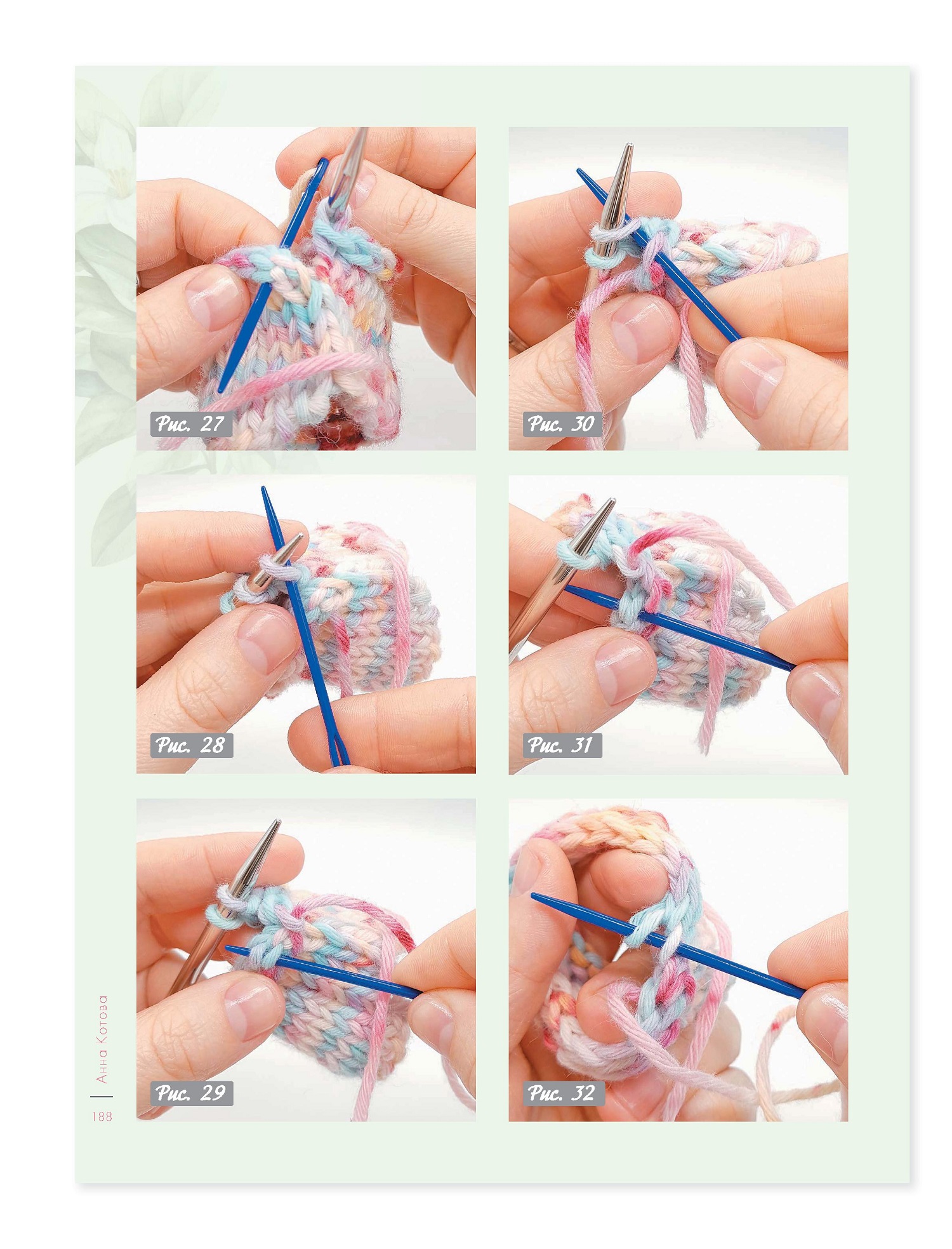 Рис. 27

Рис. 28

Рис. 29

Рис. 30

Рис. 31

Рис. 32

Анна Котова
188