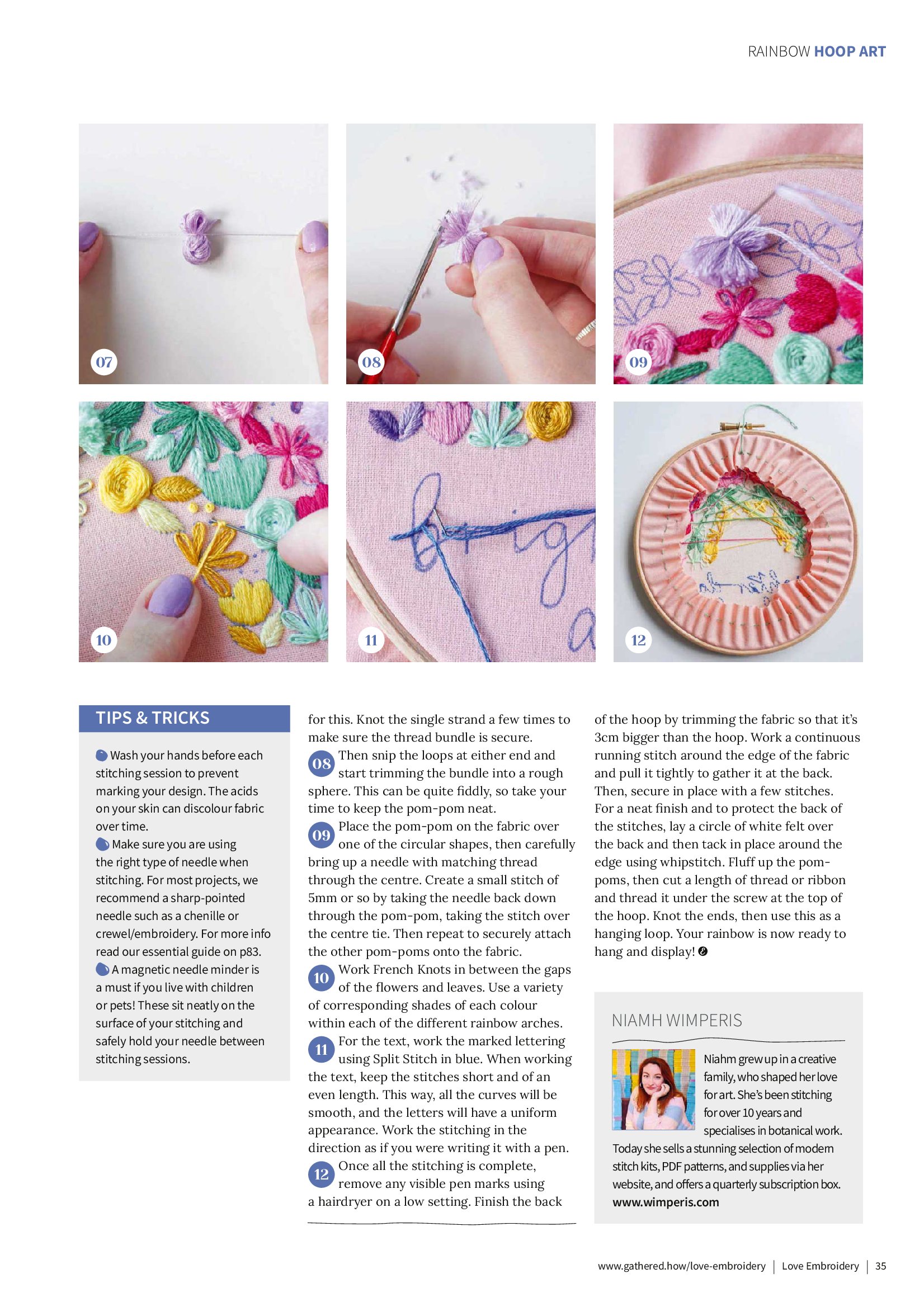 RAINBOW HOOP ART

07

08

09

10

11

12

TIPS & TRICKS

Wash your hands before each stitching session to prevent marking your design. The acids on your skin can discolour fabric over time.
Make sure you are using the right type of needle when stitching. For most projects, we recommend a sharp-pointed needle such as a chenille or crewel/embroidery. For more info read our essential guide on p83.
A magnetic needle minder is a must if you live with children or pets! These sit neatly on the surface of your stitching and safely hold your needle between stitching sessions.

for this. Knot the single strand a few times to make sure the thread bundle is secure.

08 Then snip the loops at either end and start trimming the bundle into a rough sphere. This can be quite fiddly, so take your time to keep the pom-pom neat.

09 Place the pom-pom on the fabric over one of the circular shapes, then carefully bring up a needle with matching thread through the centre. Create a small stitch of 5mm or so by taking the needle back down through the pom-pom, taking the stitch over the centre tie. Then repeat to securely attach the other pom-poms onto the fabric.

10 Work French Knots in between the gaps of the flowers and leaves. Use a variety of corresponding shades of each colour within each of the different rainbow arches.

11 For the text, work the marked lettering using Split Stitch in blue. When working the text, keep the stitches short and of an even length. This way, all the curves will be smooth, and the letters will have a uniform appearance. Work the stitching in the direction as if you were writing it with a pen.

12 Once all the stitching is complete, remove any visible pen marks using a hairdryer on a low setting. Finish the back of the hoop by trimming the fabric so that it's 3cm bigger than the hoop. Work a continuous running stitch around the edge of the fabric and pull it tightly to gather it at the back. Then, secure in place with a few stitches. For a neat finish and to protect the back of the stitches, lay a circle of white felt over the back and then tack in place around the edge using whipstitch. Fluff up the pom-poms, then cut a length of thread or ribbon and thread it under the screw at the top of the hoop. Knot the ends, then use this as a hanging loop. Your rainbow is now ready to hang and display!

NIAMH WIMPERIS

Niahm grew up in a creative family, who shaped her love for art. She's been stitching for over 10 years and specialises in botanical work. Today she sells a stunning selection of modern stitch kits, PDF patterns, and supplies via her website, and offers a quarterly subscription box.
www.wimperis.com

www.gathered.how/love-embroidery | Love Embroidery | 35