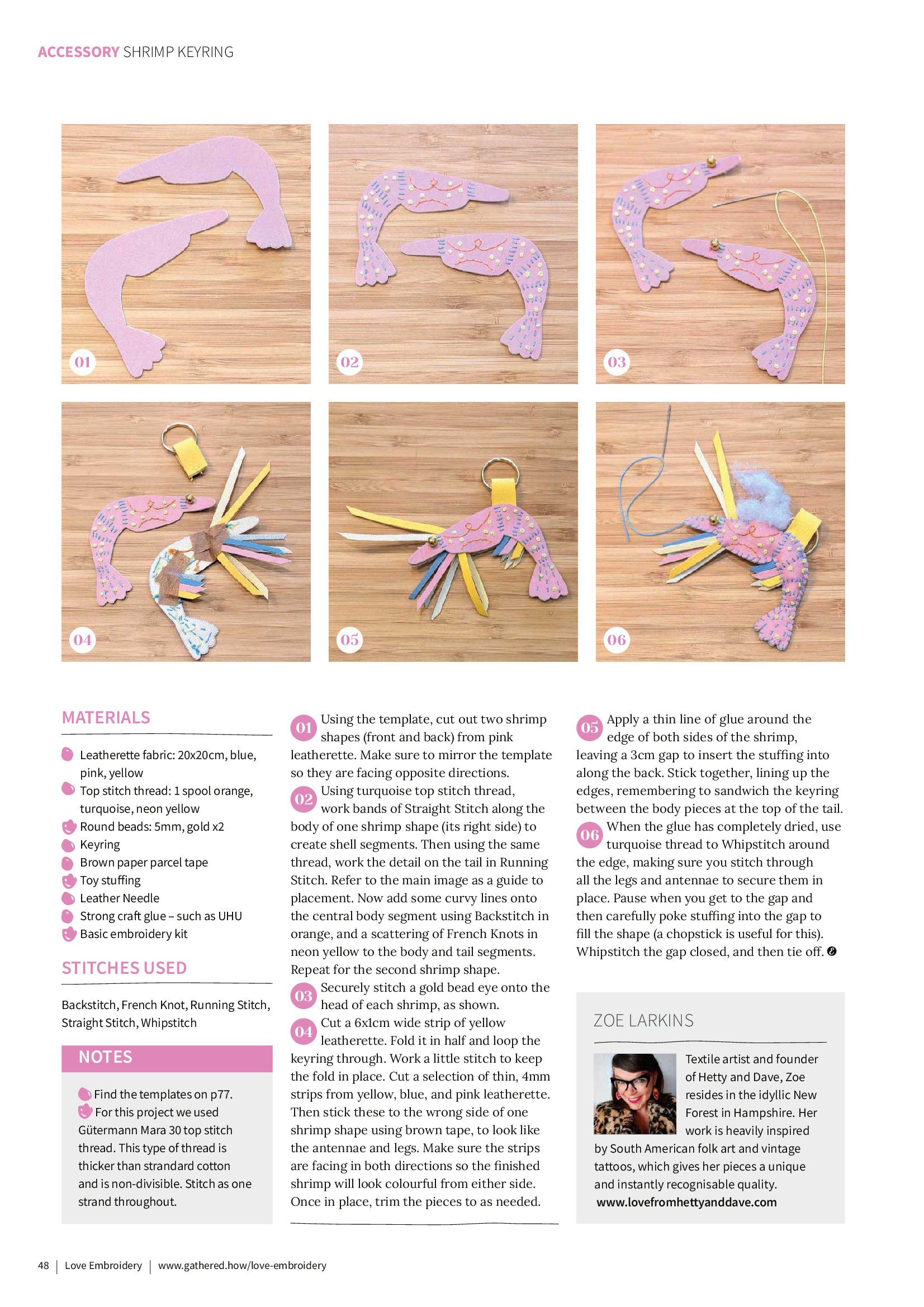 ACCESSORY SHRIMP KEYRING

01

02

03

04

05

06

MATERIALS

Leatherette fabric: 20x20cm, blue, pink, yellow
Top stitch thread: 1 spool orange, turquoise, neon yellow
Round beads: 5mm, gold x2
Keyring
Brown paper parcel tape
Toy stuffing
Leather Needle
Strong craft glue – such as UHU
Basic embroidery kit

STITCHES USED

Backstitch, French Knot, Running Stitch, Straight Stitch, Whipstitch

NOTES

Find the templates on p77.
For this project we used Gütermann Mara 30 top stitch thread. This type of thread is thicker than strandard cotton and is non-divisible. Stitch as one strand throughout.

01 Using the template, cut out two shrimp shapes (front and back) from pink leatherette. Make sure to mirror the template so they are facing opposite directions.

02 Using turquoise top stitch thread, work bands of Straight Stitch along the body of one shrimp shape (its right side) to create shell segments. Then using the same thread, work the detail on the tail in Running Stitch. Refer to the main image as a guide to placement. Now add some curvy lines onto the central body segment using Backstitch in orange, and a scattering of French Knots in neon yellow to the body and tail segments. Repeat for the second shrimp shape.

03 Securely stitch a gold bead eye onto the head of each shrimp, as shown.

04 Cut a 6x1cm wide strip of yellow leatherette. Fold it in half and loop the keyring through. Work a little stitch to keep the fold in place. Cut a selection of thin, 4mm strips from yellow, blue, and pink leatherette. Then stick these to the wrong side of one shrimp shape using brown tape, to look like the antennae and legs. Make sure the strips are facing in both directions so the finished shrimp will look colourful from either side. Once in place, trim the pieces to as needed.

05 Apply a thin line of glue around the edge of both sides of the shrimp, leaving a 3cm gap to insert the stuffing into along the back. Stick together, lining up the edges, remembering to sandwich the keyring between the body pieces at the top of the tail.

06 When the glue has completely dried, use turquoise thread to Whipstitch around the edge, making sure you stitch through all the legs and antennae to secure them in place. Pause when you get to the gap and then carefully poke stuffing into the gap to fill the shape (a chopstick is useful for this). Whipstitch the gap closed, and then tie off.

ZOE LARKINS

Textile artist and founder of Hetty and Dave, Zoe resides in the idyllic New Forest in Hampshire. Her work is heavily inspired by South American folk art and vintage tattoos, which gives her pieces a unique and instantly recognisable quality.
www.lovefromhettyanddave.com

48 | Love Embroidery | www.gathered.how/love-embroidery