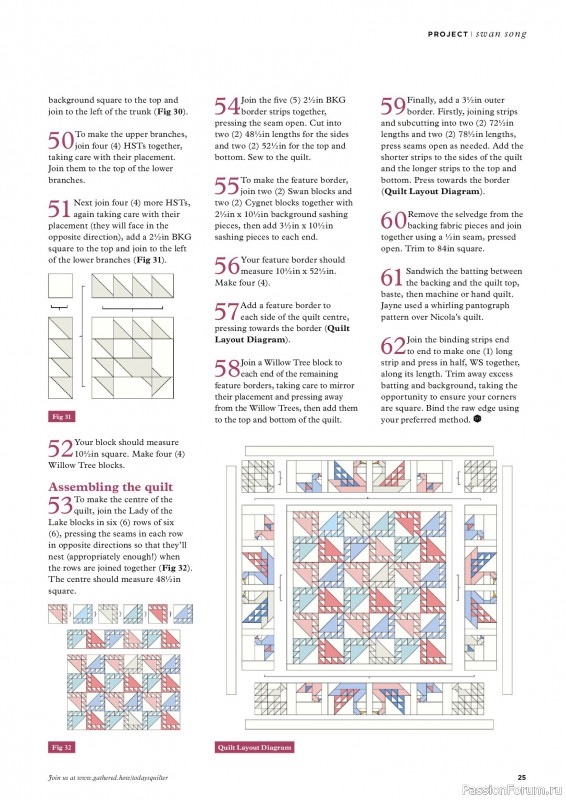 PROJECT | swan song

background square to the top and join to the left of the trunk (**Fig 30**).

50 To make the upper branches, join four (4) HSTs together, taking care with their placement. Join them to the top of the lower branches.

51 Next join four (4) more HSTs, again taking care with their placement (they will face in the opposite direction), add a 2½in BKG square to the top and join to the left of the lower branches (**Fig 31**).

Fig 31

52 Your block should measure 10½in square. Make four (4) Willow Tree blocks.

**Assembling the quilt**

53 To make the centre of the quilt, join the Lady of the Lake blocks in six (6) rows of six (6), pressing the seams in each row in opposite directions so that they'll nest (appropriately enough!) when the rows are joined together (**Fig 32**). The centre should measure 48½in square.

Fig 32

54 Join the five (5) 2½in BKG border strips together, pressing the seam open. Cut into two (2) 48½in lengths for the sides and two (2) 52½in for the top and bottom. Sew to the quilt.

55 To make the feature border, join two (2) Swan blocks and two (2) Cygnet blocks together with 2½in x 10½in background sashing pieces, then add 3½in x 10½in sashing pieces to each end.

56 Your feature border should measure 10½in x 52½in. Make four (4).

57 Add a feature border to each side of the quilt centre, pressing towards the border (**Quilt Layout Diagram**).

58 Join a Willow Tree block to each end of the remaining feature borders, taking care to mirror their placement and pressing away from the Willow Trees, then add them to the top and bottom of the quilt.

59 Finally, add a 3½in outer border. Firstly, joining strips and subcutting into two (2) 72½in lengths and two (2) 78½in lengths, press seams open as needed. Add the shorter strips to the sides of the quilt and the longer strips to the top and bottom. Press towards the border (**Quilt Layout Diagram**).

60 Remove the selvedge from the backing fabric pieces and join together using a ½in seam, pressed open. Trim to 84in square.

61 Sandwich the batting between the backing and the quilt top, baste, then machine or hand quilt. Jayne used a whirling pantograph pattern over Nicola's quilt.

62 Join the binding strips end to end to make one (1) long strip and press in half, WS together, along its length. Trim away excess batting and background, taking the opportunity to ensure your corners are square. Bind the raw edge using your preferred method.

Quilt Layout Diagram

Join us at www.gathered.how/todaysquilter

25

PassionForum.ru