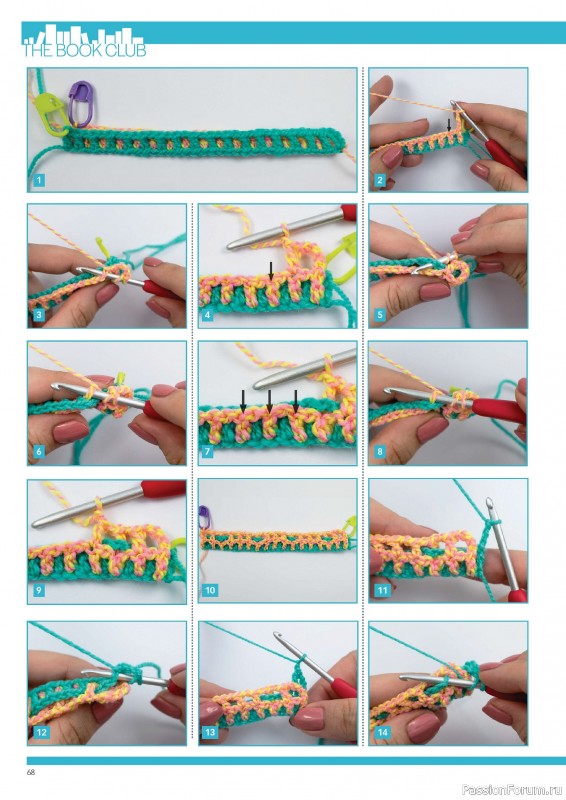 THE BOOK CLUB

1

2

3

4

5

6

7

8

9

10

11

12

13

14

68

PassionForum.ru