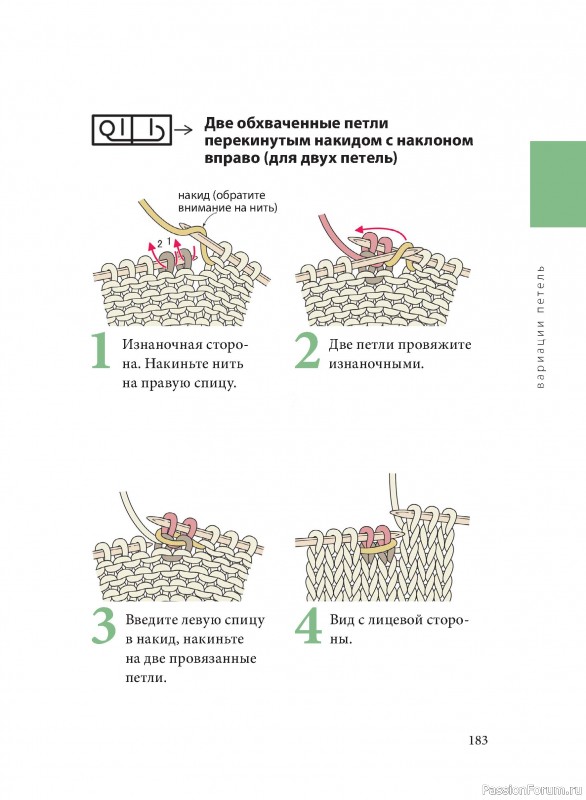 Две обхваченные петли перекинутым накидом с наклоном вправо (для двух петель)

накид (обратите внимание на нить)

2 1

1 Изнаночная сторона. Накиньте нить на правую спицу.

2 Две петли провяжите изнаночными.

3 Введите левую спицу в накид, накиньте на две провязанные петли.

4 Вид с лицевой стороны.

вариации петель

183

PassionForum.ru