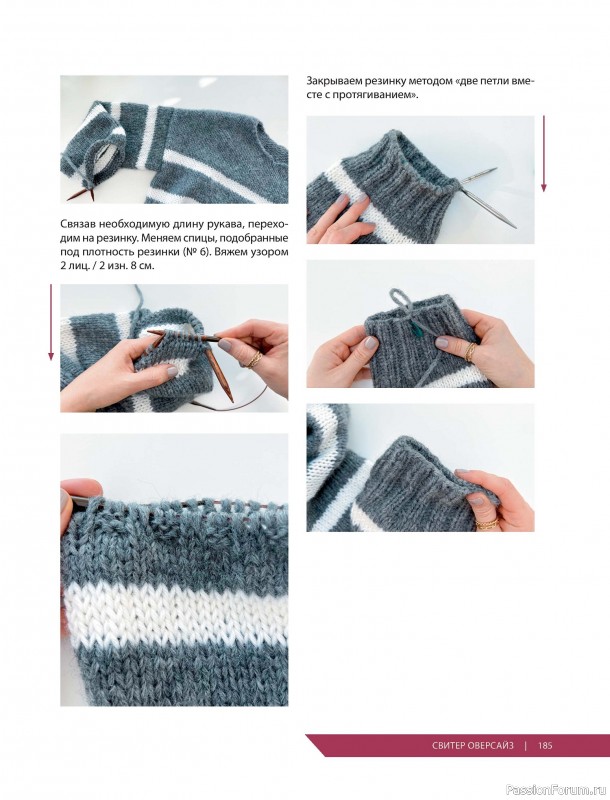 Связав необходимую длину рукава, переходим на резинку. Меняем спицы, подобранные под плотность резинки (№ 6). Вяжем узором 2 лиц. / 2 изн. 8 см.

Закрываем резинку методом «две петли вместе с протягиванием».

СВИТЕР ОВЕРСАЙЗ | 185

PassionForum.ru