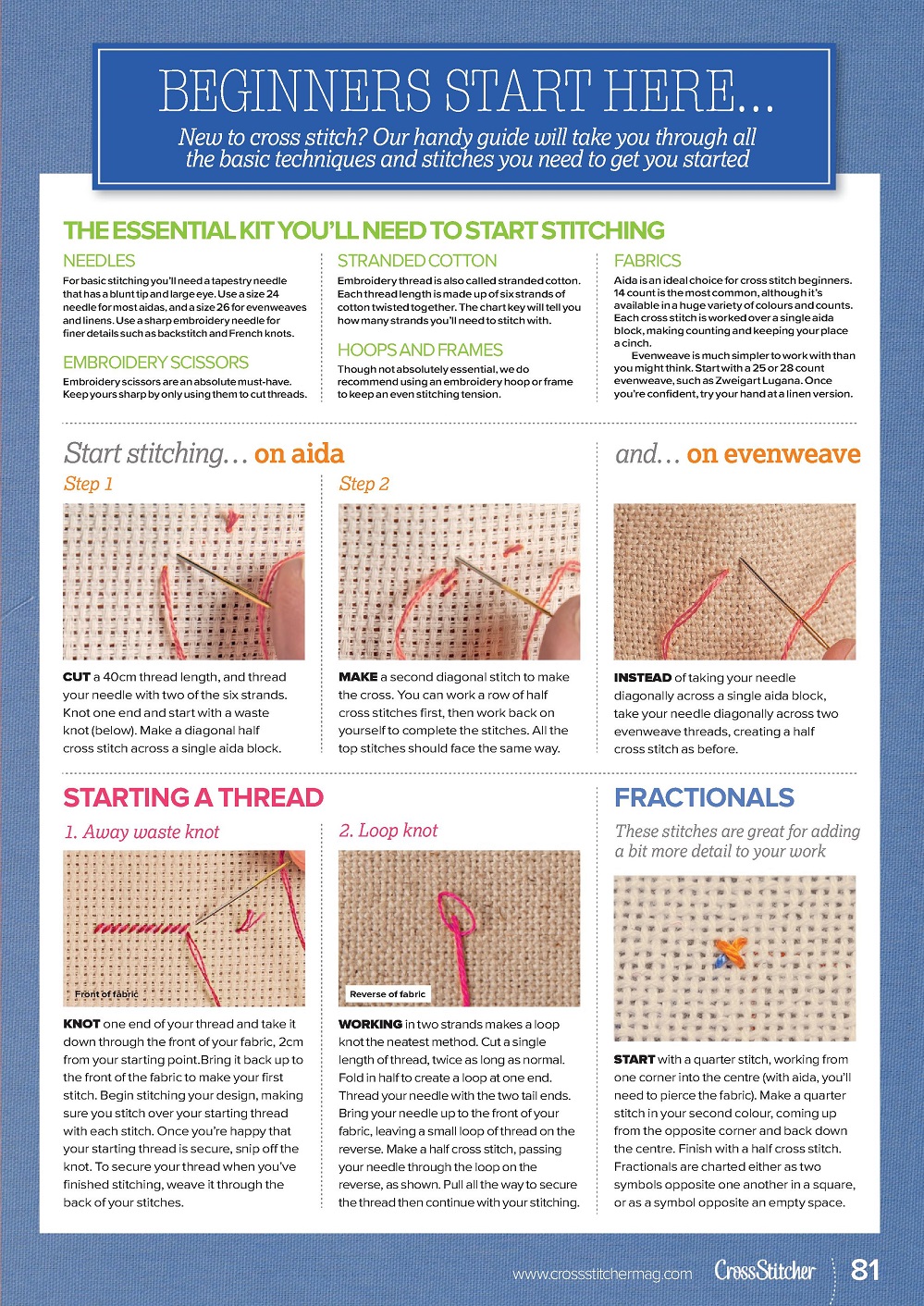 BEGINNERS START HERE...

New to cross stitch? Our handy guide will take you through all the basic techniques and stitches you need to get you started

THE ESSENTIAL KIT YOU'LL NEED TO START STITCHING

NEEDLES

For basic stitching you'll need a tapestry needle that has a blunt tip and large eye. Use a size 24 needle for most aidas, and a size 26 for evenweaves and linens. Use a sharp embroidery needle for finer details such as backstitch and French knots.

EMBROIDERY SCISSORS

Embroidery scissors are an absolute must-have. Keep yours sharp by only using them to cut threads.

STRANDED COTTON

Embroidery thread is also called stranded cotton. Each thread length is made up of six strands of cotton twisted together. The chart key will tell you how many strands you'll need to stitch with.

HOOPS AND FRAMES

Though not absolutely essential, we do recommend using an embroidery hoop or frame to keep an even stitching tension.

FABRICS

Aida is an ideal choice for cross stitch beginners. 14 count is the most common, although it's available in a huge variety of colours and counts. Each cross stitch is worked over a single aida block, making counting and keeping your place a cinch.

Evenweave is much simpler to work with than you might think. Start with a 25 or 28 count evenweave, such as Zweigart Lugana. Once you're confident, try your hand at a linen version.

Start stitching... on aida

Step 1

CUT a 40cm thread length, and thread your needle with two of the six strands. Knot one end and start with a waste knot (below). Make a diagonal half cross stitch across a single aida block.

Step 2

MAKE a second diagonal stitch to make the cross. You can work a row of half cross stitches first, then work back on yourself to complete the stitches. All the top stitches should face the same way.

and... on evenweave

INSTEAD of taking your needle diagonally across a single aida block, take your needle diagonally across two evenweave threads, creating a half cross stitch as before.

STARTING A THREAD

1. Away waste knot

Front of fabric

KNOT one end of your thread and take it down through the front of your fabric, 2cm from your starting point.Bring it back up to the front of the fabric to make your first stitch. Begin stitching your design, making sure you stitch over your starting thread with each stitch. Once you're happy that your starting thread is secure, snip off the knot. To secure your thread when you've finished stitching, weave it through the back of your stitches.

2. Loop knot

Reverse of fabric

WORKING in two strands makes a loop knot the neatest method. Cut a single length of thread, twice as long as normal. Fold in half to create a loop at one end. Thread your needle with the two tail ends. Bring your needle up to the front of your fabric, leaving a small loop of thread on the reverse. Make a half cross stitch, passing your needle through the loop on the reverse, as shown. Pull all the way to secure the thread then continue with your stitching.

FRACTIONALS

These stitches are great for adding a bit more detail to your work

START with a quarter stitch, working from one corner into the centre (with aida, you'll need to pierce the fabric). Make a quarter stitch in your second colour, coming up from the opposite corner and back down the centre. Finish with a half cross stitch. Fractionals are charted either as two symbols opposite one another in a square, or as a symbol opposite an empty space.

www.crossstitchermag.com CrossStitcher 81