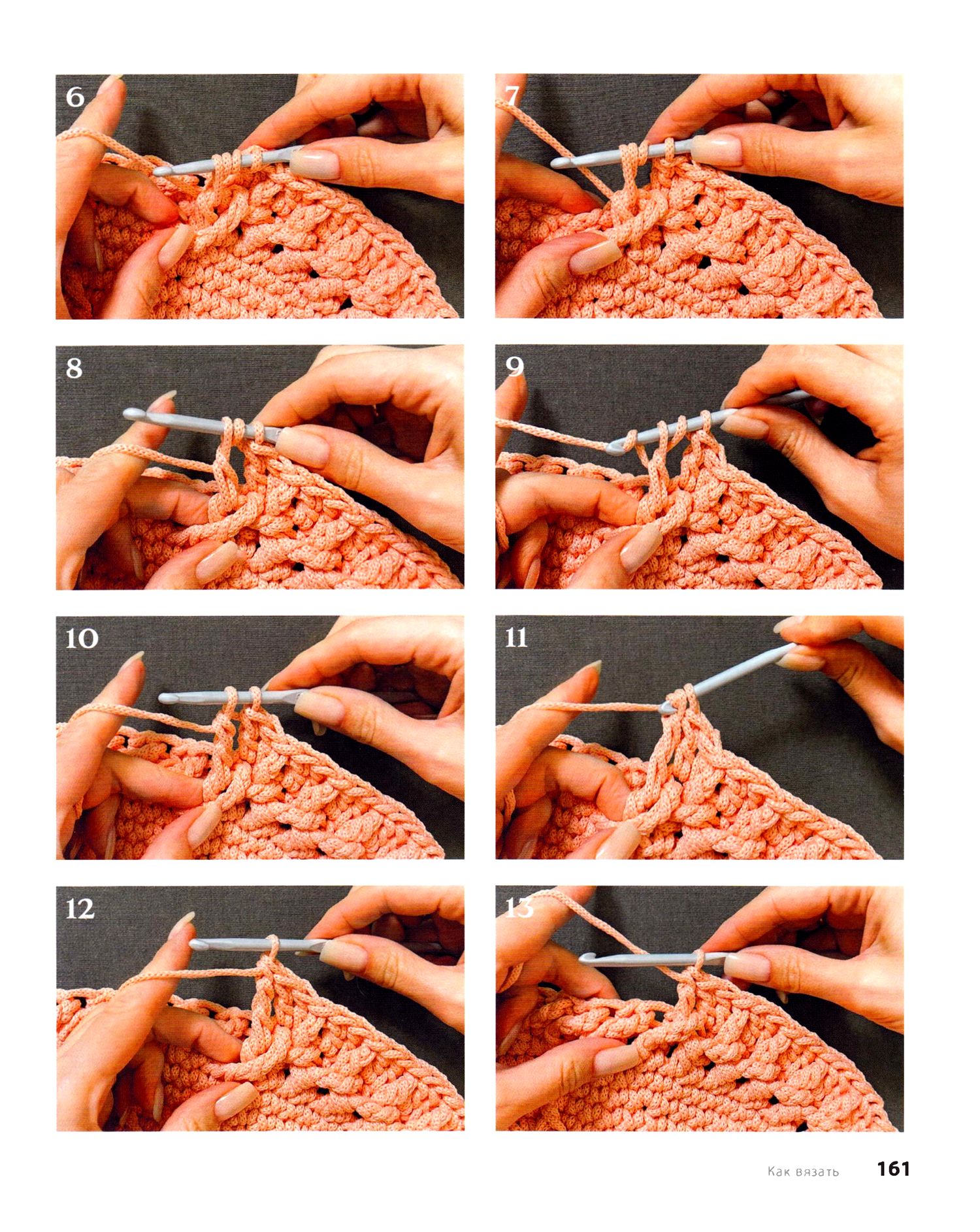 6

7

8

9

10

11

12

13

Как вязать 161