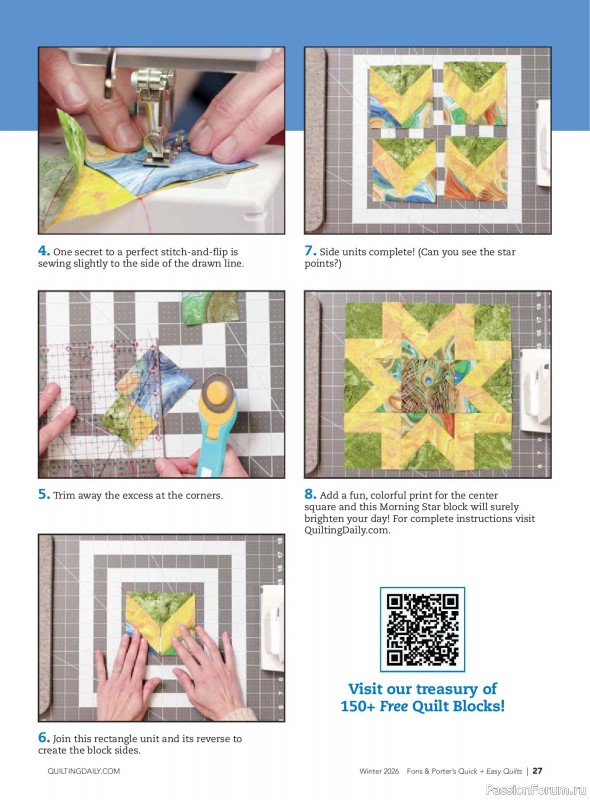 4. One secret to a perfect stitch-and-flip is sewing slightly to the side of the drawn line.

5. Trim away the excess at the corners.

6. Join this rectangle unit and its reverse to create the block sides.

7. Side units complete! (Can you see the star points?)

8. Add a fun, colorful print for the center square and this Morning Star block will surely brighten your day! For complete instructions visit QuiltingDaily.com.

Visit our treasury of 150+ Free Quilt Blocks!

QUILTINGDAILY.COM

Winter 2026 Fons & Porter's Quick + Easy Quilts | 27

PassionForum.ru