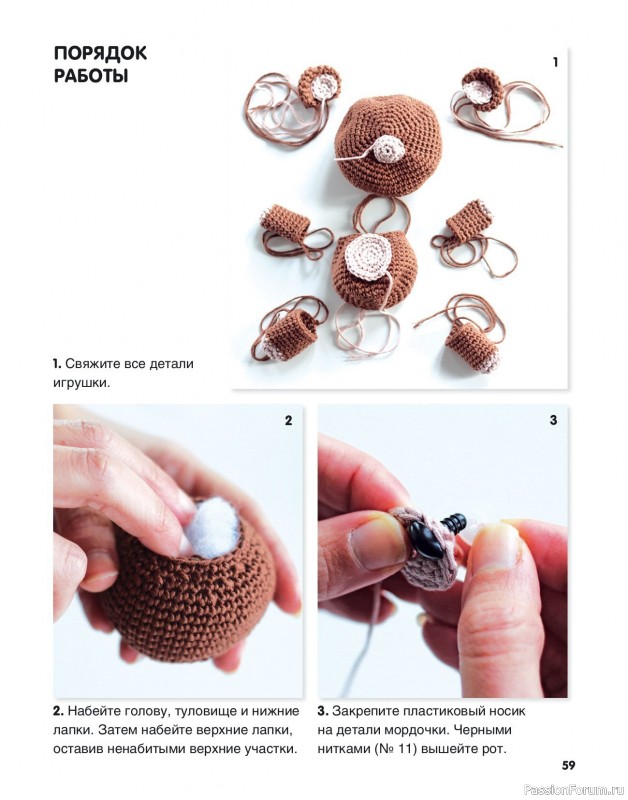 ПОРЯДОК РАБОТЫ

1

1. Свяжите все детали игрушки.

2

3

2. Набейте голову, туловище и нижние лапки. Затем набейте верхние лапки, оставив ненабитыми верхние участки.

3. Закрепите пластиковый носик на детали мордочки. Черными нитками (№ 11) вышейте рот.

59

PassionForum.ru