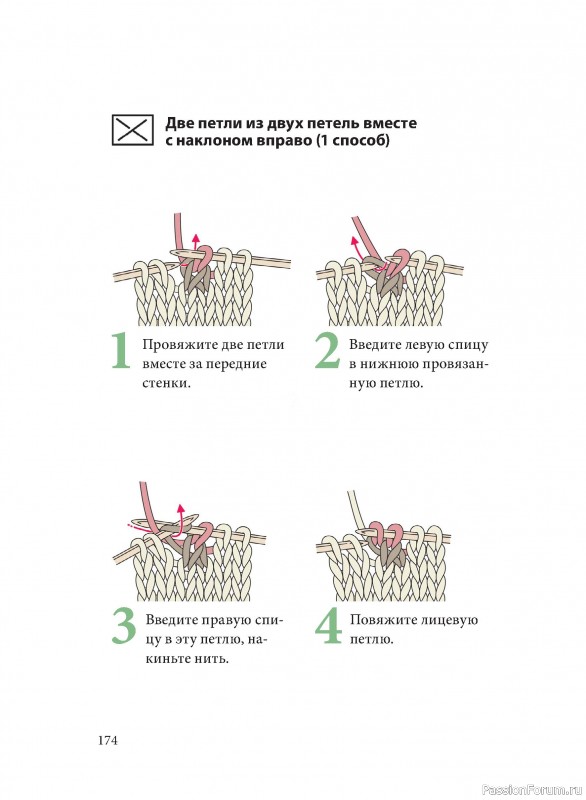 Две петли из двух петель вместе с наклоном вправо (1 способ)

1 Провяжите две петли вместе за передние стенки.

2 Введите левую спицу в нижнюю провязанную петлю.

3 Введите правую спицу в эту петлю, накиньте нить.

4 Повяжите лицевую петлю.

174

PassionForum.ru