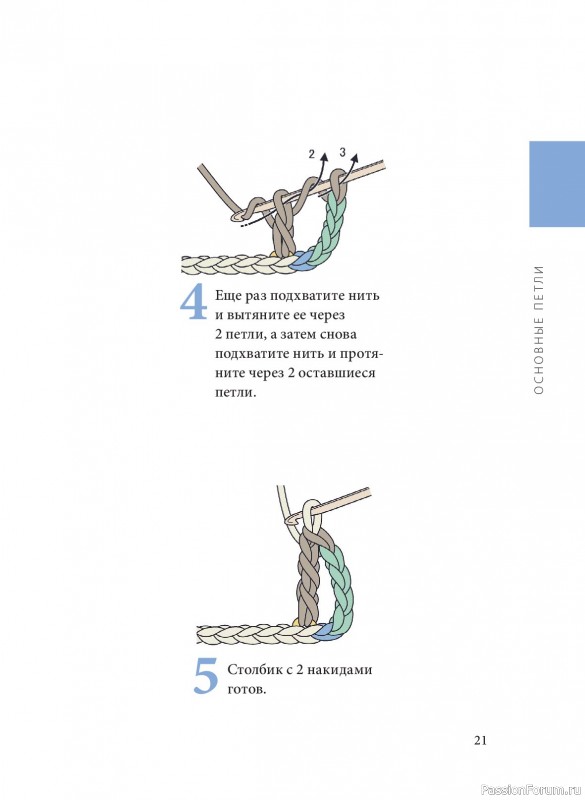 2
3

4 Еще раз подхватите нить и вытяните ее через 2 петли, а затем снова подхватите нить и протяните через 2 оставшиеся петли.

ОСНОВНЫЕ ПЕТЛИ

5 Столбик с 2 накидами готов.

21

PassionForum.ru