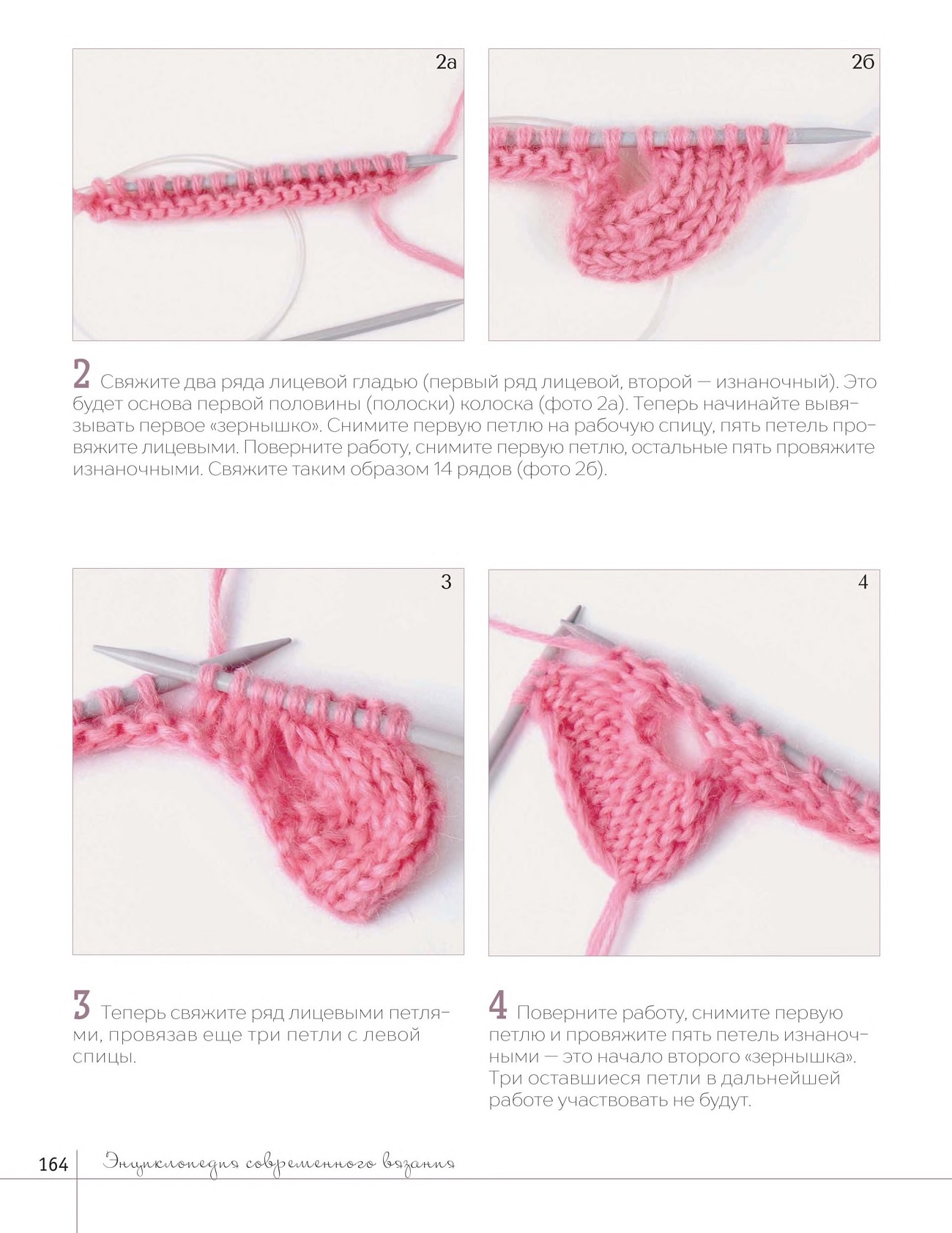 2а

2б

2 Свяжите два ряда лицевой гладью (первый ряд лицевой, второй — изнаночный). Это будет основа первой половины (полоски) колоска (фото 2а). Теперь начинайте вывязывать первое «зернышко». Снимите первую петлю на рабочую спицу, пять петель провяжите лицевыми. Поверните работу, снимите первую петлю, остальные пять провяжите изнаночными. Свяжите таким образом 14 рядов (фото 2б).

3

4

3 Теперь свяжите ряд лицевыми петлями, провязав еще три петли с левой спицы.

4 Поверните работу, снимите первую петлю и провяжите пять петель изнаночными — это начало второго «зернышка». Три оставшиеся петли в дальнейшей работе участвовать не будут.

164 Энциклопедия современного вязания