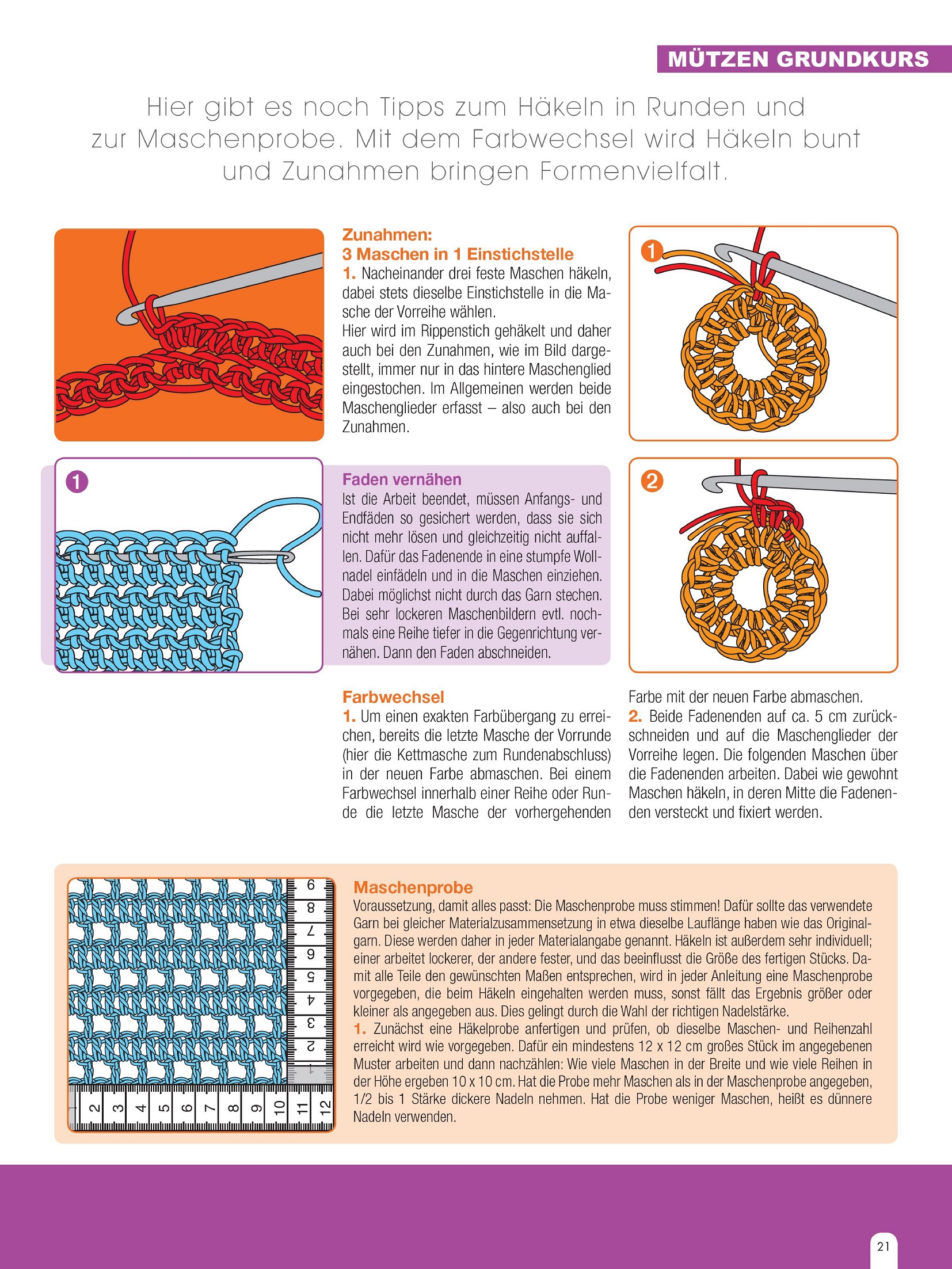 MÜTZEN GRUNDKURS

Hier gibt es noch Tipps zum Häkeln in Runden und zur Maschenprobe. Mit dem Farbwechsel wird Häkeln bunt und Zunahmen bringen Formenvielfalt.

Zunahmen:
3 Maschen in 1 Einstichstelle
1. Nacheinander drei feste Maschen häkeln, dabei stets dieselbe Einstichstelle in die Masche der Vorreihe wählen.
Hier wird im Rippenstich gehäkelt und daher auch bei den Zunahmen, wie im Bild dargestellt, immer nur in das hintere Maschenglied eingestochen. Im Allgemeinen werden beide Maschenglieder erfasst – also auch bei den Zunahmen.

1

1

Faden vernähen
Ist die Arbeit beendet, müssen Anfangs- und Endfäden so gesichert werden, dass sie sich nicht mehr lösen und gleichzeitig nicht auffallen. Dafür das Fadenende in eine stumpfe Wollnadel einfädeln und in die Maschen einziehen. Dabei möglichst nicht durch das Garn stechen. Bei sehr lockeren Maschenbildern evtl. nochmals eine Reihe tiefer in die Gegenrichtung vernähen. Dann den Faden abschneiden.

2

Farbwechsel
1. Um einen exakten Farbübergang zu erreichen, bereits die letzte Masche der Vorrunde (hier die Kettmasche zum Rundenabschluss) in der neuen Farbe abmaschen. Bei einem Farbwechsel innerhalb einer Reihe oder Runde die letzte Masche der vorhergehenden Farbe mit der neuen Farbe abmaschen.
2. Beide Fadenenden auf ca. 5 cm zurückschneiden und auf die Maschenglieder der Vorreihe legen. Die folgenden Maschen über die Fadenenden arbeiten. Dabei wie gewohnt Maschen häkeln, in deren Mitte die Fadenenden versteckt und fixiert werden.

9 8 7 6 5 4 3 2 1
1 2 3 4 5 6 7 8 9 10 11 12

Maschenprobe
Voraussetzung, damit alles passt: Die Maschenprobe muss stimmen! Dafür sollte das verwendete Garn bei gleicher Materialzusammensetzung in etwa dieselbe Lauflänge haben wie das Originalgarn. Diese werden daher in jeder Materialangabe genannt. Häkeln ist außerdem sehr individuell; einer arbeitet lockerer, der andere fester, und das beeinflusst die Größe des fertigen Stücks. Damit alle Teile den gewünschten Maßen entsprechen, wird in jeder Anleitung eine Maschenprobe vorgegeben, die beim Häkeln eingehalten werden muss, sonst fällt das Ergebnis größer oder kleiner als angegeben aus. Dies gelingt durch die Wahl der richtigen Nadelstärke.
1. Zunächst eine Häkelprobe anfertigen und prüfen, ob dieselbe Maschen- und Reihenzahl erreicht wird wie vorgegeben. Dafür ein mindestens 12 x 12 cm großes Stück im angegebenen Muster arbeiten und dann nachzählen: Wie viele Maschen in der Breite und wie viele Reihen in der Höhe ergeben 10 x 10 cm. Hat die Probe mehr Maschen als in der Maschenprobe angegeben, 1/2 bis 1 Stärke dickere Nadeln nehmen. Hat die Probe weniger Maschen, heißt es dünnere Nadeln verwenden.

21