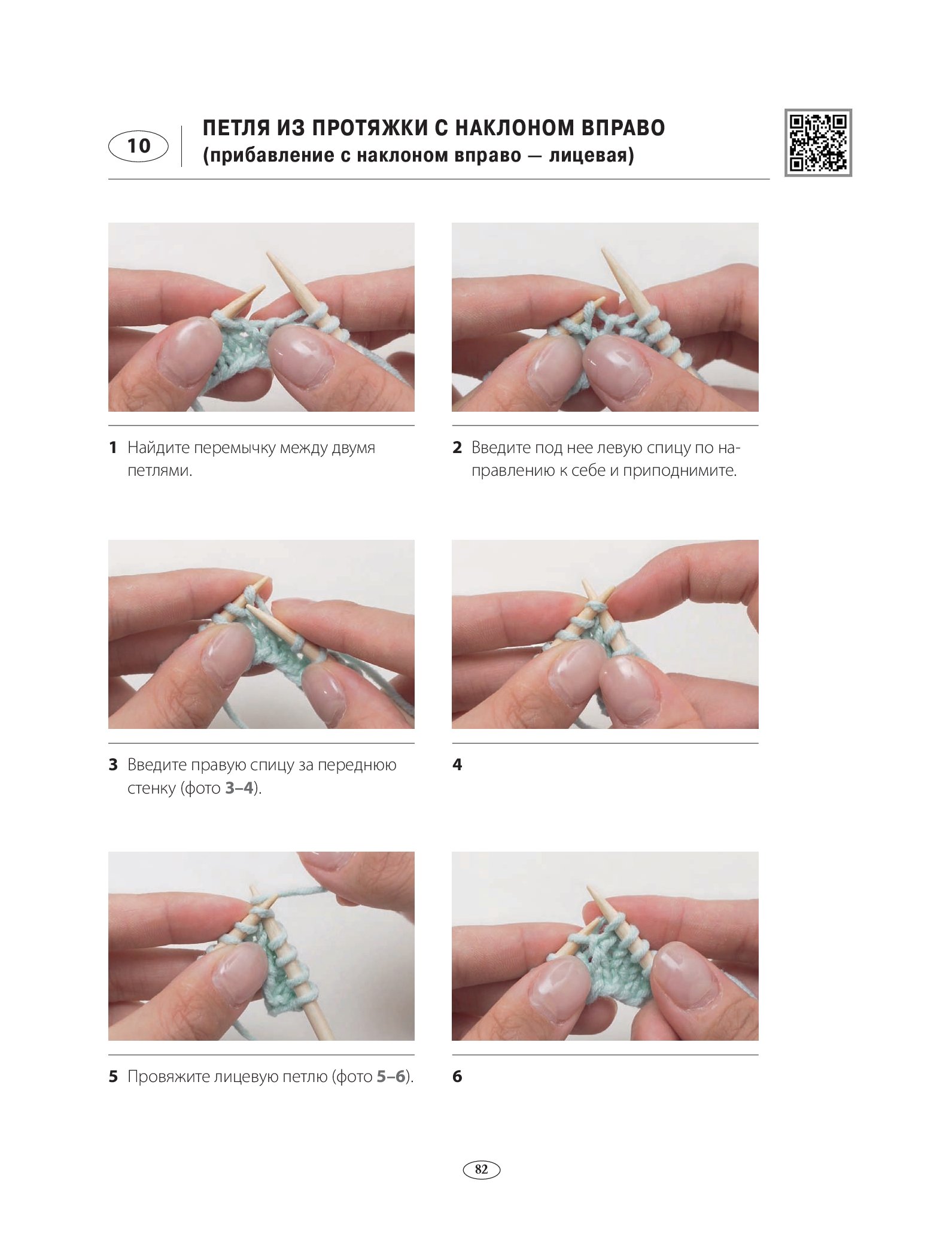 10

ПЕТЛЯ ИЗ ПРОТЯЖКИ С НАКЛОНОМ ВПРАВО
(прибавление с наклоном вправо — лицевая)

1 Найдите перемычку между двумя петлями.

2 Введите под нее левую спицу по направлению к себе и приподнимите.

3 Введите правую спицу за переднюю стенку (фото 3–4).

4

5 Провяжите лицевую петлю (фото 5–6).

6

82