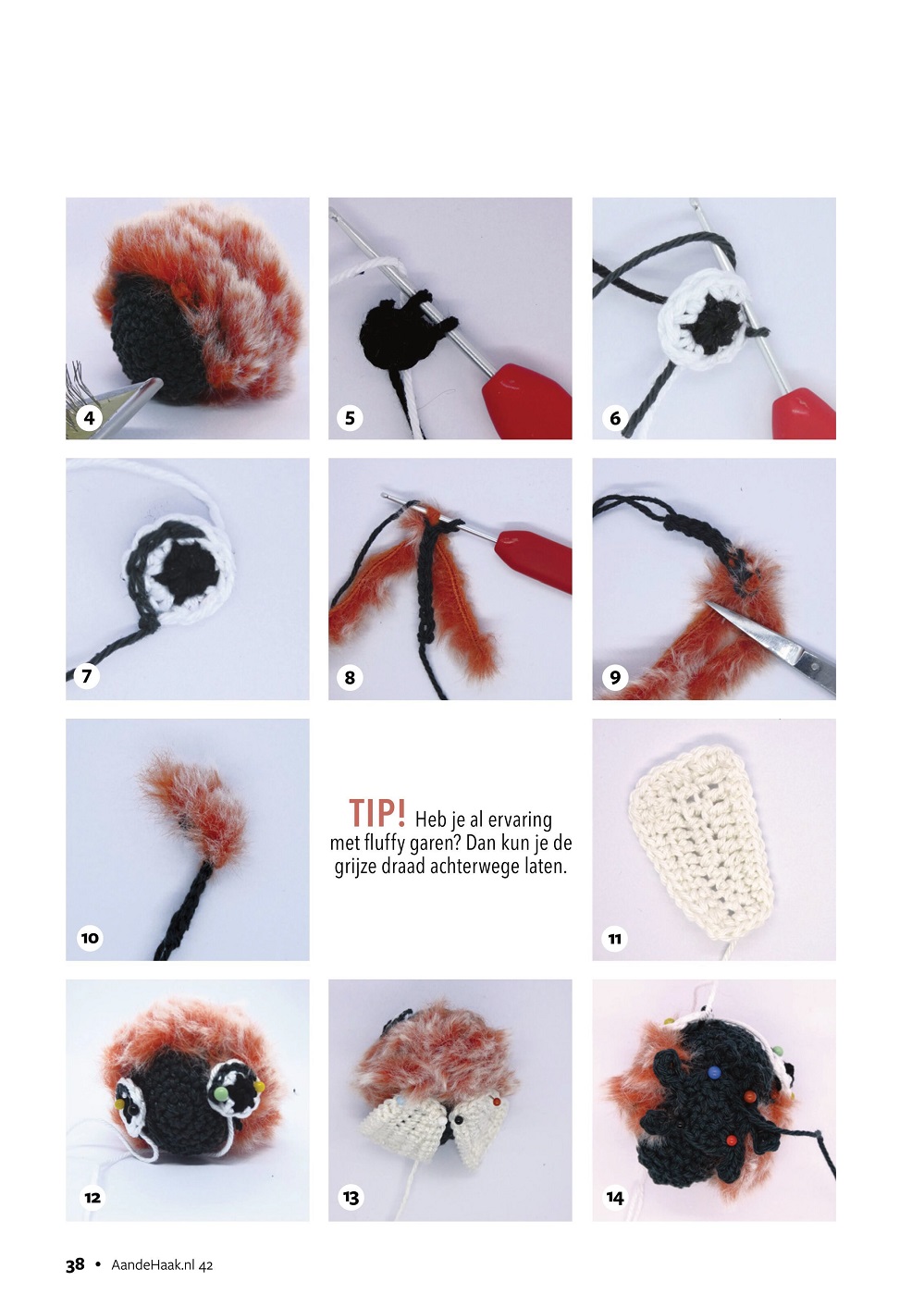 4

5

6

7

8

9

10

TIP! Heb je al ervaring met fluffy garen? Dan kun je de grijze draad achterwege laten.

11

12

13

14

38 • AandeHaak.nl 42