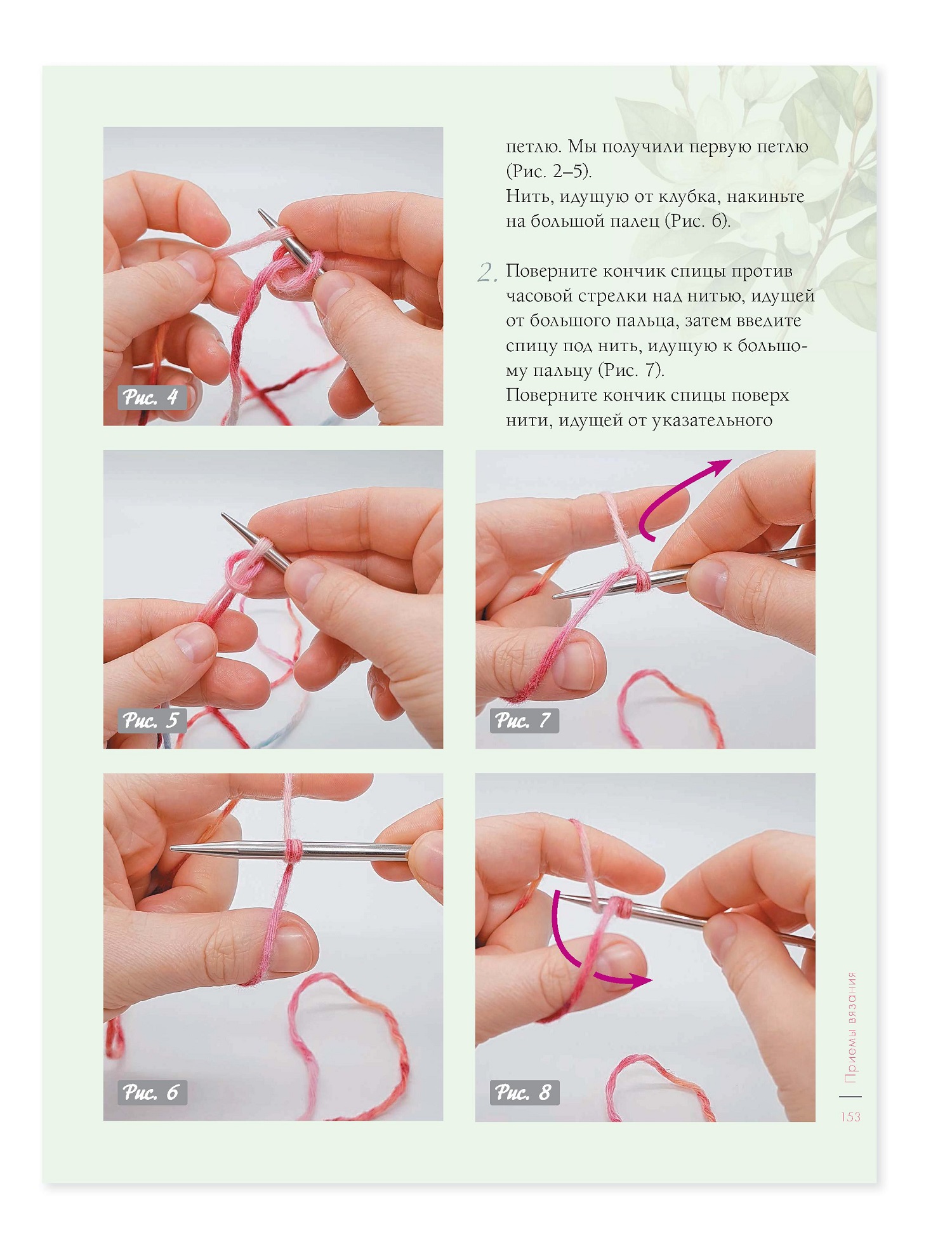 Рис. 4

петлю. Мы получили первую петлю (Рис. 2–5).
Нить, идущую от клубка, накиньте на большой палец (Рис. 6).

2. Поверните кончик спицы против часовой стрелки над нитью, идущей от большого пальца, затем введите спицу под нить, идущую к большому пальцу (Рис. 7).
Поверните кончик спицы поверх нити, идущей от указательного

Рис. 5

Рис. 7

Рис. 6

Рис. 8

Приемы вязания

153