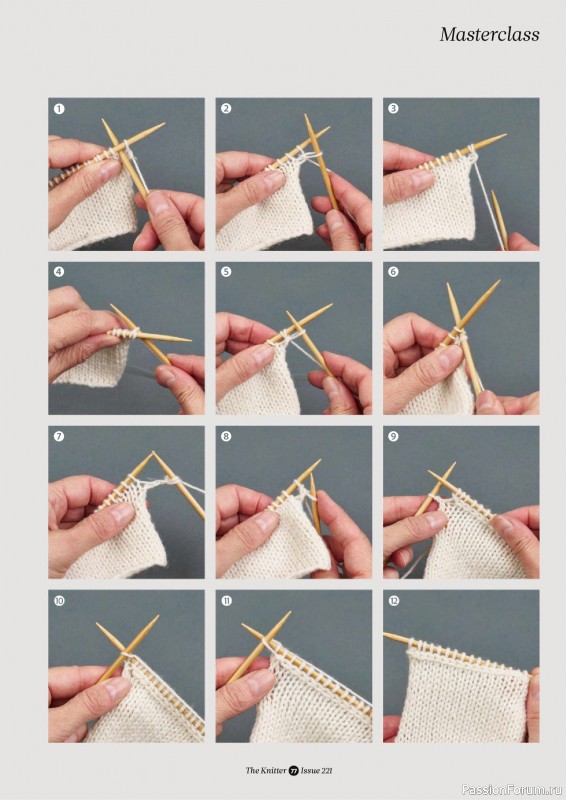 Masterclass

1

2

3

4

5

6

7

8

9

10

11

12

The Knitter 77 Issue 221

PassionForum.ru