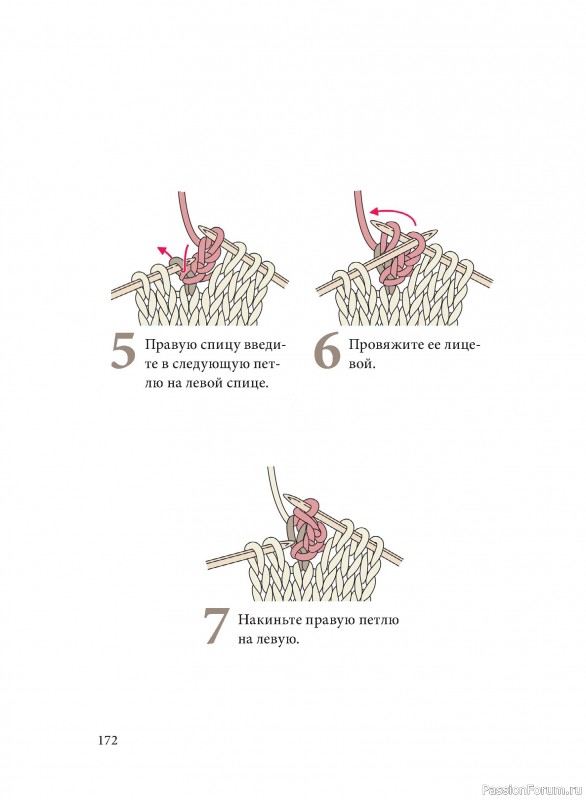 5 Правую спицу введите в следующую петлю на левой спице.

6 Провяжите ее лицевой.

7 Накиньте правую петлю на левую.

172

PassionForum.ru