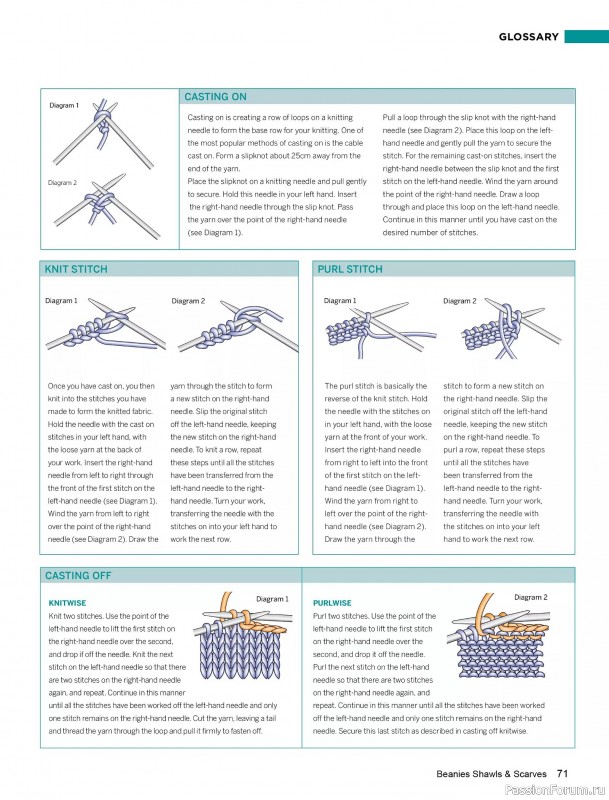 GLOSSARY

Diagram 1

Diagram 2

CASTING ON

Casting on is creating a row of loops on a knitting needle to form the base row for your knitting. One of the most popular methods of casting on is the cable cast on. Form a slipknot about 25cm away from the end of the yarn.
Place the slipknot on a knitting needle and pull gently to secure. Hold this needle in your left hand. Insert the right-hand needle through the slip knot. Pass the yarn over the point of the right-hand needle (see Diagram 1).

Pull a loop through the slip knot with the right-hand needle (see Diagram 2). Place this loop on the left-hand needle and gently pull the yarn to secure the stitch. For the remaining cast-on stitches, insert the right-hand needle between the slip knot and the first stitch on the left-hand needle. Wind the yarn around the point of the right-hand needle. Draw a loop through and place this loop on the left-hand needle. Continue in this manner until you have cast on the desired number of stitches.

KNIT STITCH

Diagram 1

Diagram 2

Once you have cast on, you then knit into the stitches you have made to form the knitted fabric. Hold the needle with the cast on stitches in your left hand, with the loose yarn at the back of your work. Insert the right-hand needle from left to right through the front of the first stitch on the left-hand needle (see Diagram 1). Wind the yarn from left to right over the point of the right-hand needle (see Diagram 2). Draw the yarn through the stitch to form a new stitch on the right-hand needle. Slip the original stitch off the left-hand needle, keeping the new stitch on the right-hand needle. To knit a row, repeat these steps until all the stitches have been transferred from the left-hand needle to the right-hand needle. Turn your work, transferring the needle with the stitches on into your left hand to work the next row.

PURL STITCH

Diagram 1

Diagram 2

The purl stitch is basically the reverse of the knit stitch. Hold the needle with the stitches on in your left hand, with the loose yarn at the front of your work. Insert the right-hand needle from right to left into the front of the first stitch on the left-hand needle (see Diagram 1). Wind the yarn from right to left over the point of the right-hand needle (see Diagram 2). Draw the yarn through the stitch to form a new stitch on the right-hand needle. Slip the original stitch off the left-hand needle, keeping the new stitch on the right-hand needle. To purl a row, repeat these steps until all the stitches have been transferred from the left-hand needle to the right-hand needle. Turn your work, transferring the needle with the stitches on into your left hand to work the next row.

CASTING OFF

KNITWISE

Diagram 1

Knit two stitches. Use the point of the left-hand needle to lift the first stitch on the right-hand needle over the second, and drop it off the needle. Knit the next stitch on the left-hand needle so that there are two stitches on the right-hand needle again, and repeat. Continue in this manner until all the stitches have been worked off the left-hand needle and only one stitch remains on the right-hand needle. Cut the yarn, leaving a tail and thread the yarn through the loop and pull it firmly to fasten off.

PURLWISE

Diagram 2

Purl two stitches. Use the point of the left-hand needle to lift the first stitch on the right-hand needle over the second, and drop it off the needle. Purl the next stitch on the left-hand needle so that there are two stitches on the right-hand needle again, and repeat. Continue in this manner until all the stitches have been worked off the left-hand needle and only one stitch remains on the right-hand needle. Secure this last stitch as described in casting off knitwise.

Beanies Shawls & Scarves 71

PassionForum.ru