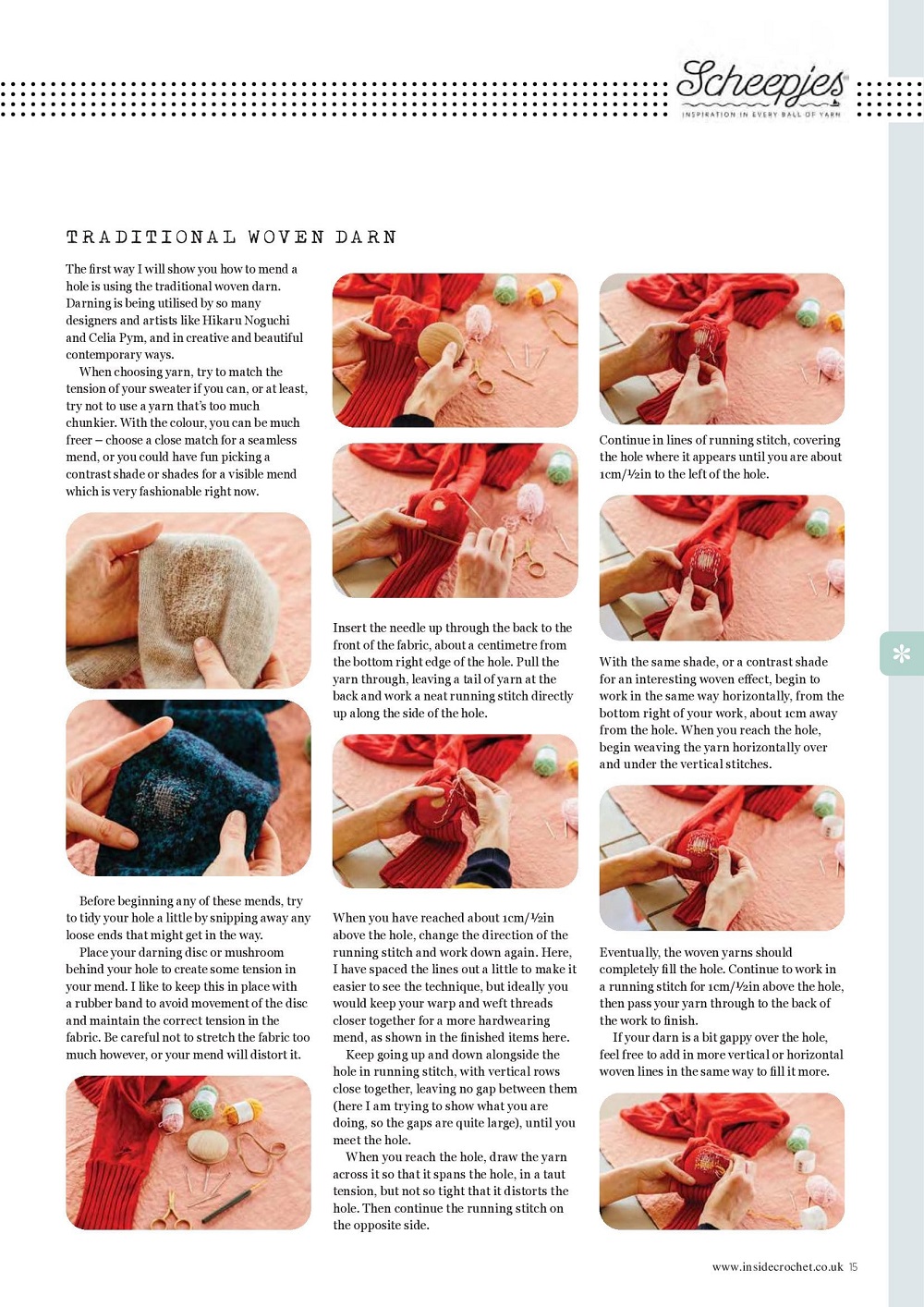 Scheepjes
INSPIRATION IN EVERY BALL OF YARN

TRADITIONAL WOVEN DARN

The first way I will show you how to mend a hole is using the traditional woven darn. Darning is being utilised by so many designers and artists like Hikaru Noguchi and Celia Pym, and in creative and beautiful contemporary ways.

When choosing yarn, try to match the tension of your sweater if you can, or at least, try not to use a yarn that's too much chunkier. With the colour, you can be much freer – choose a close match for a seamless mend, or you could have fun picking a contrast shade or shades for a visible mend which is very fashionable right now.

Before beginning any of these mends, try to tidy your hole a little by snipping away any loose ends that might get in the way.

Place your darning disc or mushroom behind your hole to create some tension in your mend. I like to keep this in place with a rubber band to avoid movement of the disc and maintain the correct tension in the fabric. Be careful not to stretch the fabric too much however, or your mend will distort it.

Insert the needle up through the back to the front of the fabric, about a centimetre from the bottom right edge of the hole. Pull the yarn through, leaving a tail of yarn at the back and work a neat running stitch directly up along the side of the hole.

When you have reached about 1cm/½in above the hole, change the direction of the running stitch and work down again. Here, I have spaced the lines out a little to make it easier to see the technique, but ideally you would keep your warp and weft threads closer together for a more hardwearing mend, as shown in the finished items here.

Keep going up and down alongside the hole in running stitch, with vertical rows close together, leaving no gap between them (here I am trying to show what you are doing, so the gaps are quite large), until you meet the hole.

When you reach the hole, draw the yarn across it so that it spans the hole, in a taut tension, but not so tight that it distorts the hole. Then continue the running stitch on the opposite side.

Continue in lines of running stitch, covering the hole where it appears until you are about 1cm/½in to the left of the hole.

With the same shade, or a contrast shade for an interesting woven effect, begin to work in the same way horizontally, from the bottom right of your work, about 1cm away from the hole. When you reach the hole, begin weaving the yarn horizontally over and under the vertical stitches.

Eventually, the woven yarns should completely fill the hole. Continue to work in a running stitch for 1cm/½in above the hole, then pass your yarn through to the back of the work to finish.

If your darn is a bit gappy over the hole, feel free to add in more vertical or horizontal woven lines in the same way to fill it more.

www.insidecrochet.co.uk 15