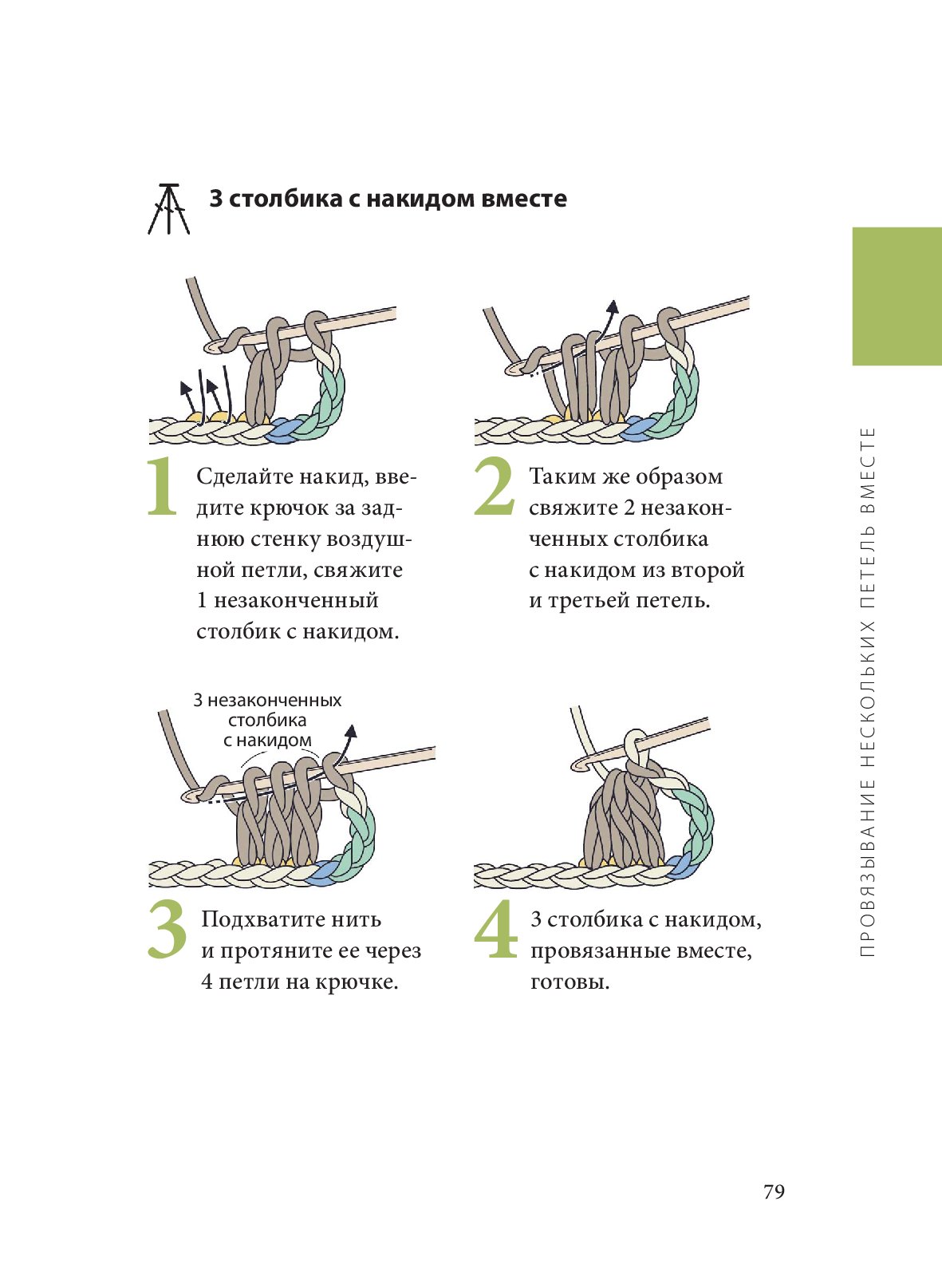 3 столбика с накидом вместе

1 Сделайте накид, введите крючок за заднюю стенку воздушной петли, свяжите 1 незаконченный столбик с накидом.

2 Таким же образом свяжите 2 незаконченных столбика с накидом из второй и третьей петель.

3 незаконченных столбика с накидом

3 Подхватите нить и протяните ее через 4 петли на крючке.

4 3 столбика с накидом, провязанные вместе, готовы.

ПРОВЯЗЫВАНИЕ НЕСКОЛЬКИХ ПЕТЕЛЬ ВМЕСТЕ

79