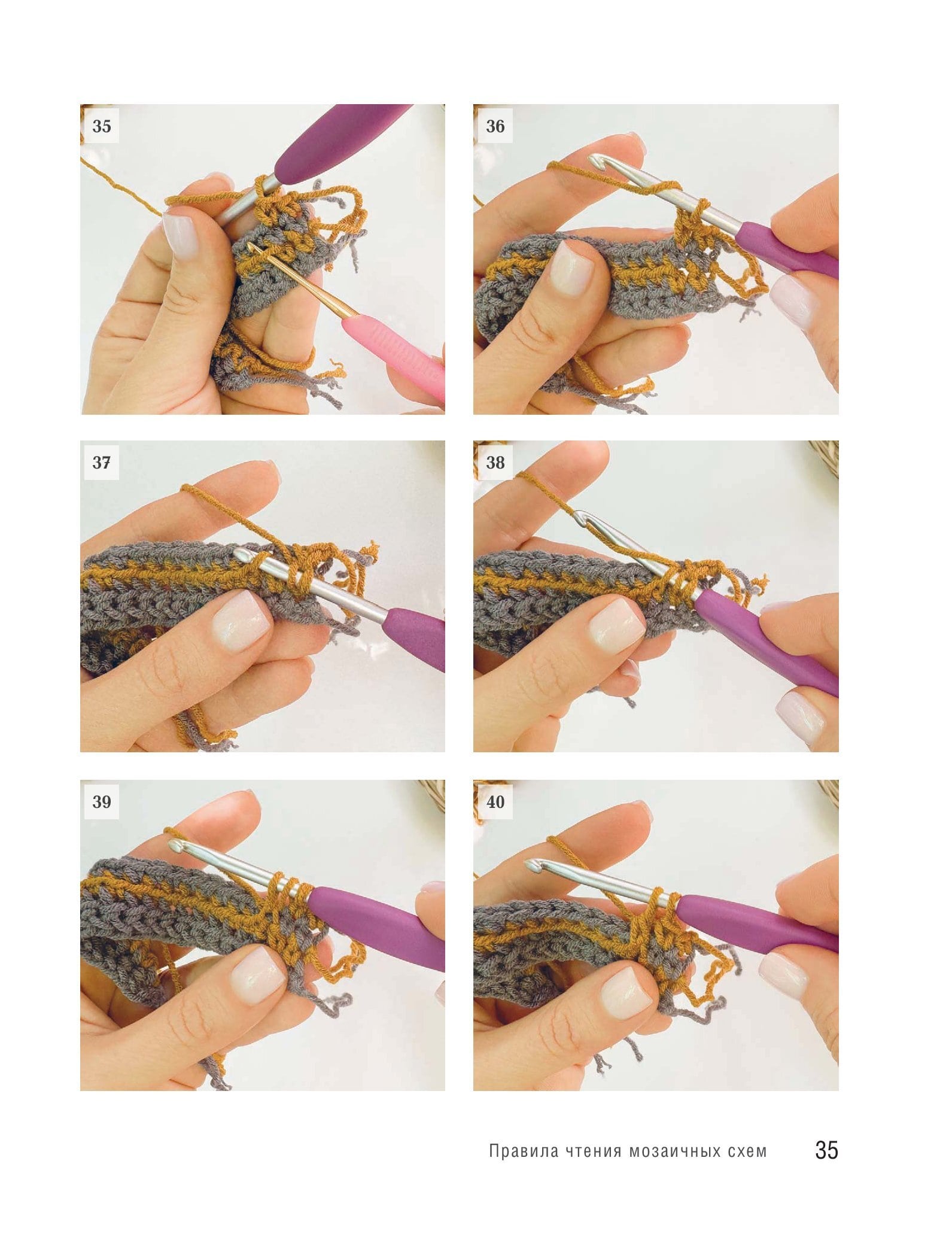 35

36

37

38

39

40

Правила чтения мозаичных схем 35