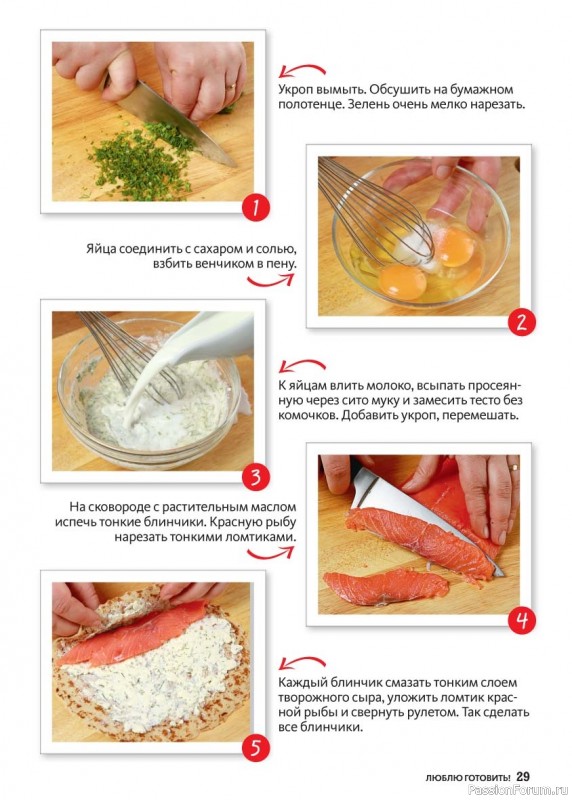 Укроп вымыть. Обсушить на бумажном полотенце. Зелень очень мелко нарезать.

1

Яйца соединить с сахаром и солью, взбить венчиком в пену.

2

К яйцам влить молоко, всыпать просеянную через сито муку и замесить тесто без комочков. Добавить укроп, перемешать.

3

На сковороде с растительным маслом испечь тонкие блинчики. Красную рыбу нарезать тонкими ломтиками.

4

Каждый блинчик смазать тонким слоем творожного сыра, уложить ломтик красной рыбы и свернуть рулетом. Так сделать все блинчики.

5

ЛЮБЛЮ ГОТОВИТЬ! 29

PassionForum.ru