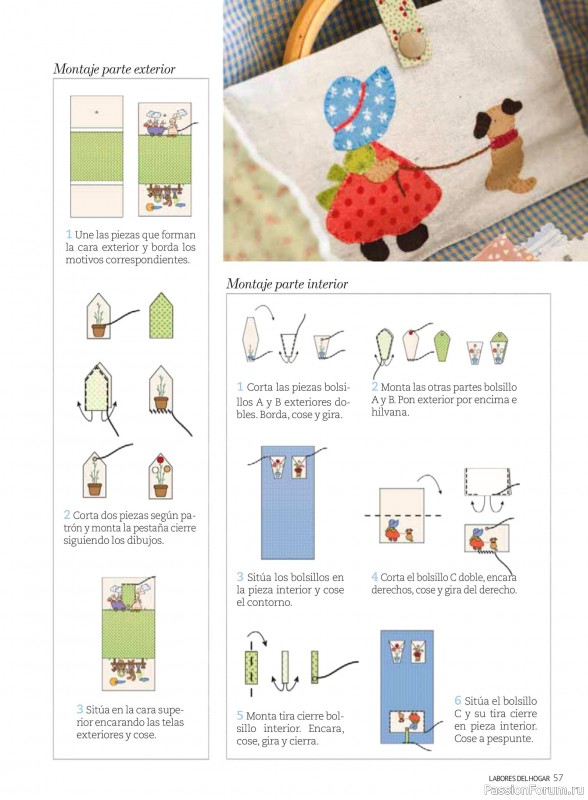 Montaje parte exterior

1 Une las piezas que forman la cara exterior y borda los motivos correspondientes.

2 Corta dos piezas según patrón y monta la pestaña cierre siguiendo los dibujos.

3 Sitúa en la cara superior encarando las telas exteriores y cose.

Montaje parte interior

1 Corta las piezas bolsillos A y B exteriores dobles. Borda, cose y gira.

2 Monta las otras partes bolsillo A y B. Pon exterior por encima e hilvana.

3 Sitúa los bolsillos en la pieza interior y cose el contorno.

4 Corta el bolsillo C doble, encara derechos, cose y gira del derecho.

5 Monta tira cierre bolsillo interior. Encara, cose, gira y cierra.

6 Sitúa el bolsillo C y su tira cierre en pieza interior. Cose a pespunte.

LABORES DEL HOGAR 57

PassionForum.ru